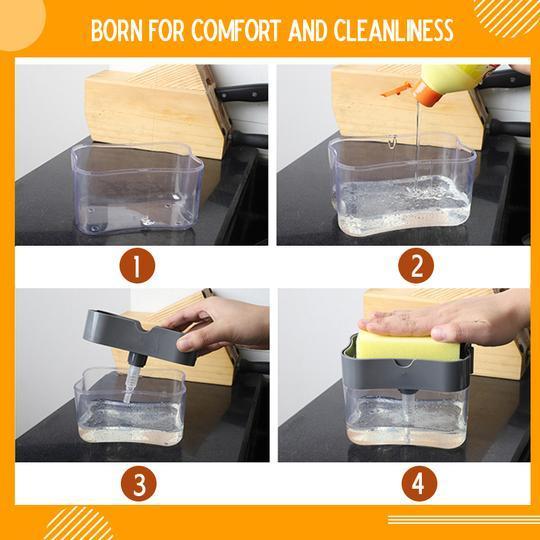 BORN FOR COMFORT AND CLEANLINESS

1

2

3

4