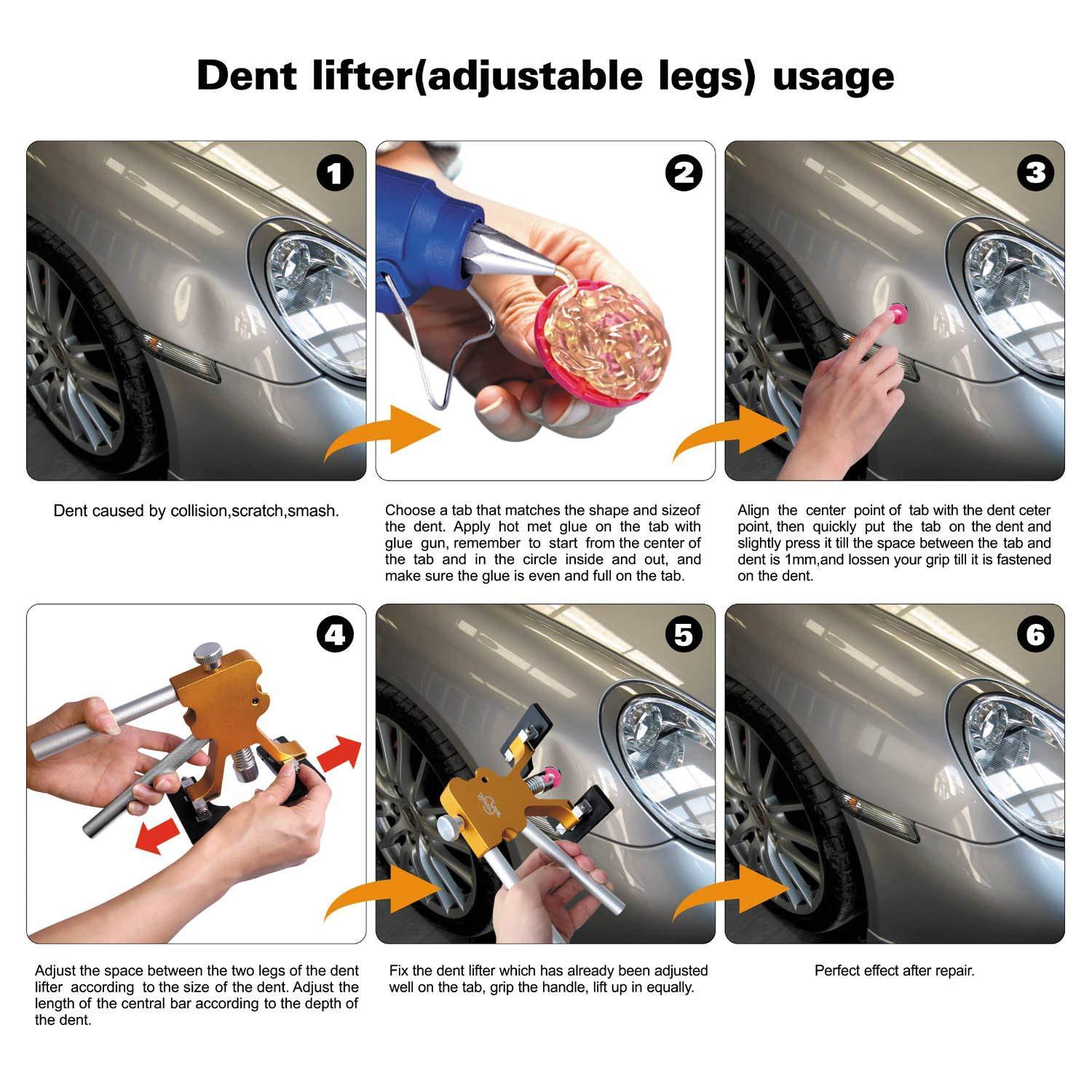 Dent lifter(adjustable legs) usage

1

Dent caused by collision,scratch,smash.

2

Choose a tab that matches the shape and sizeof the dent. Apply hot met glue on the tab with glue gun, remember to start from the center of the tab and in the circle inside and out, and make sure the glue is even and full on the tab.

3

Align the center point of tab with the dent ceter point, then quickly put the tab on the dent and slightly press it till the space between the tab and dent is 1mm,and lossen your grip till it is fastened on the dent.

4

Adjust the space between the two legs of the dent lifter according to the size of the dent. Adjust the length of the central bar according to the depth of the dent.

5

Fix the dent lifter which has already been adjusted well on the tab, grip the handle, lift up in equally.

6

Perfect effect after repair.