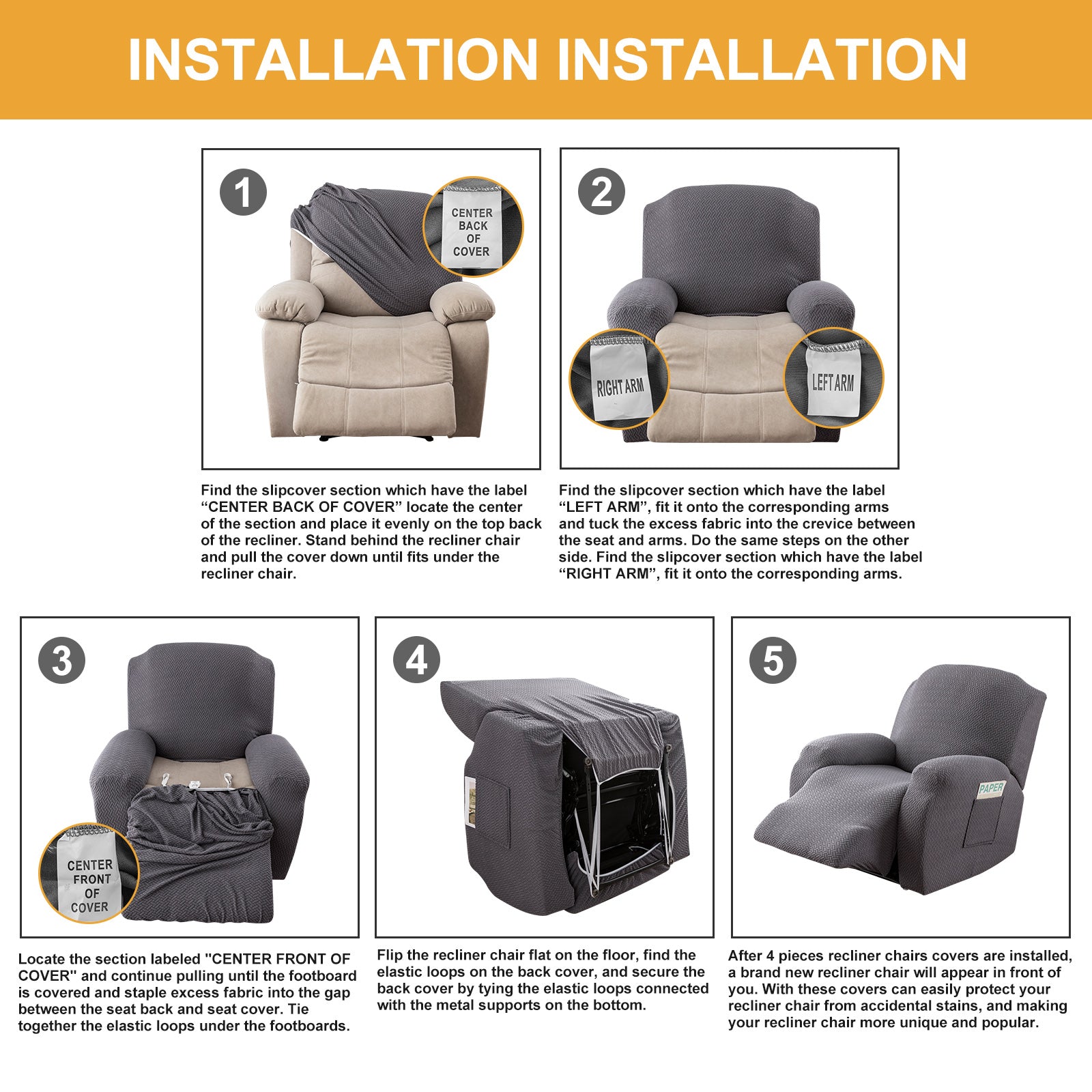 INSTALLATION INSTALLATION

1

CENTER BACK OF COVER

Find the slipcover section which have the label “CENTER BACK OF COVER” locate the center of the section and place it evenly on the top back of the recliner. Stand behind the recliner chair and pull the cover down until fits under the recliner chair.

2

RIGHT ARM

LEFT ARM

Find the slipcover section which have the label “LEFT ARM”, fit it onto the corresponding arms and tuck the excess fabric into the crevice between the seat and arms. Do the same steps on the other side. Find the slipcover section which have the label “RIGHT ARM”, fit it onto the corresponding arms.

3

CENTER FRONT OF COVER

Locate the section labeled "CENTER FRONT OF COVER" and continue pulling until the footboard is covered and staple excess fabric into the gap between the seat back and seat cover. Tie together the elastic loops under the footboards.

4

Flip the recliner chair flat on the floor, find the elastic loops on the back cover, and secure the back cover by tying the elastic loops connected with the metal supports on the bottom.

5

PAPER

After 4 pieces recliner chairs covers are installed, a brand new recliner chair will appear in front of you. With these covers can easily protect your recliner chair from accidental stains, and making your recliner chair more unique and popular.