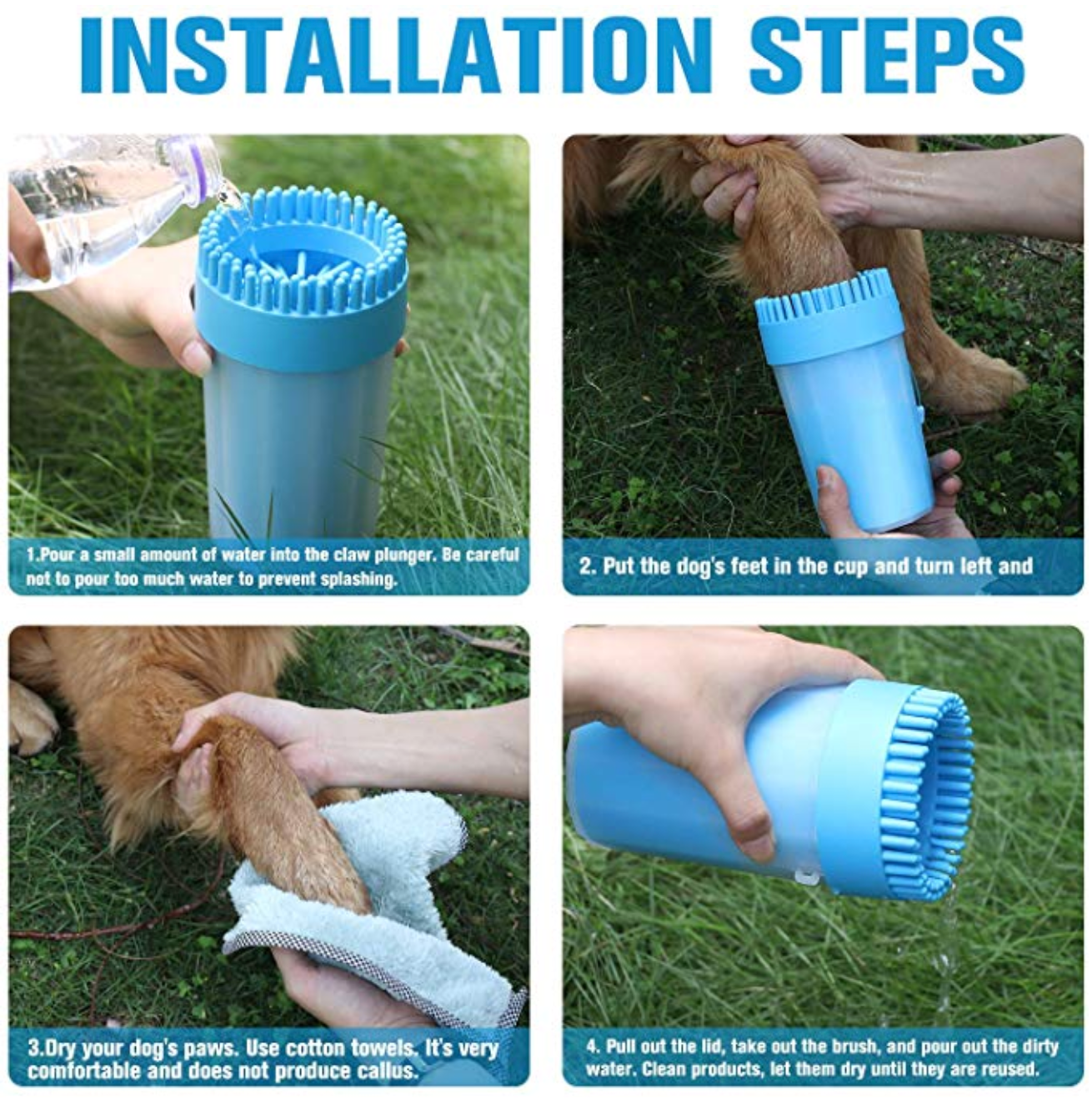 INSTALLATION STEPS

1.Pour a small amount of water into the claw plunger. Be careful not to pour too much water to prevent splashing.

2. Put the dog's feet in the cup and turn left and

3.Dry your dog's paws. Use cotton towels. It's very comfortable and does not produce callus.

4. Pull out the lid, take out the brush, and pour out the dirty water. Clean products, let them dry until they are reused.