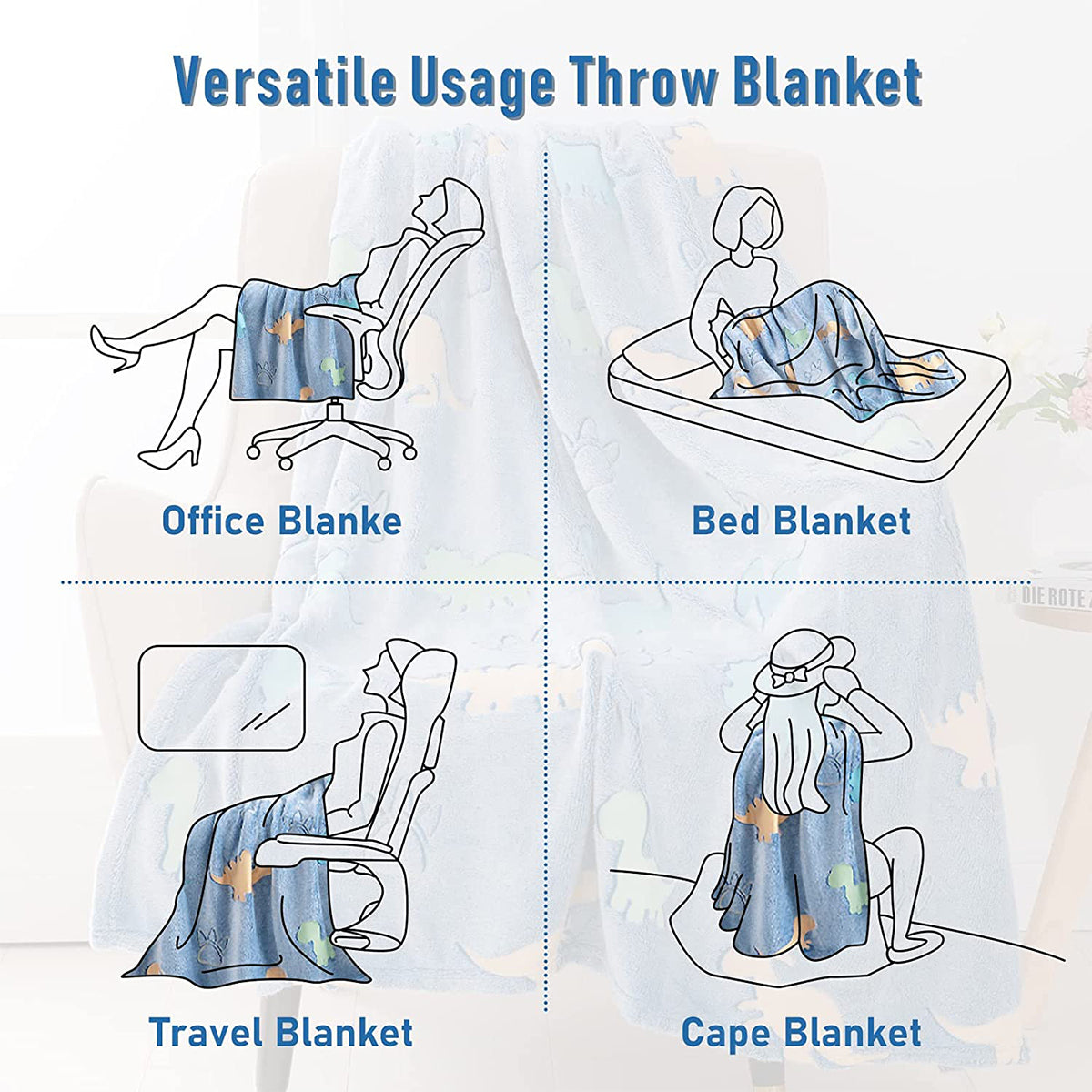 Versatile Usage Throw Blanket

Office Blanke

Bed Blanket

DIE ROTE

Travel Blanket

Cape Blanket