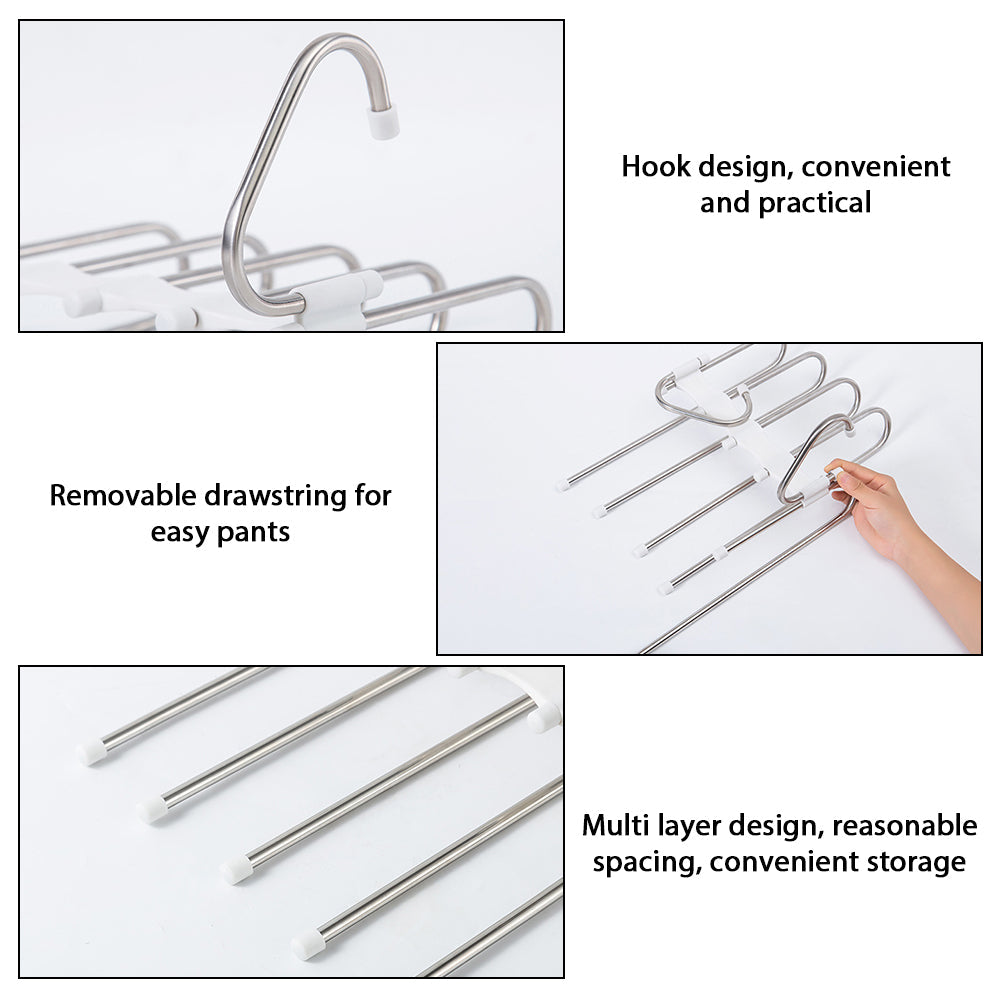 Hook design, convenient and practical

Removable drawstring for easy pants

Multi layer design, reasonable spacing, convenient storage