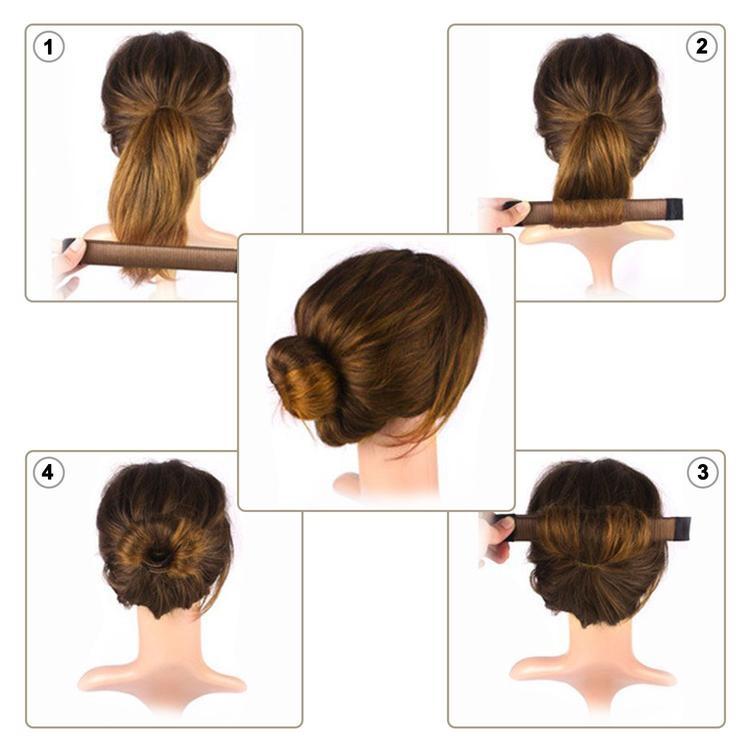 1

2

4

3