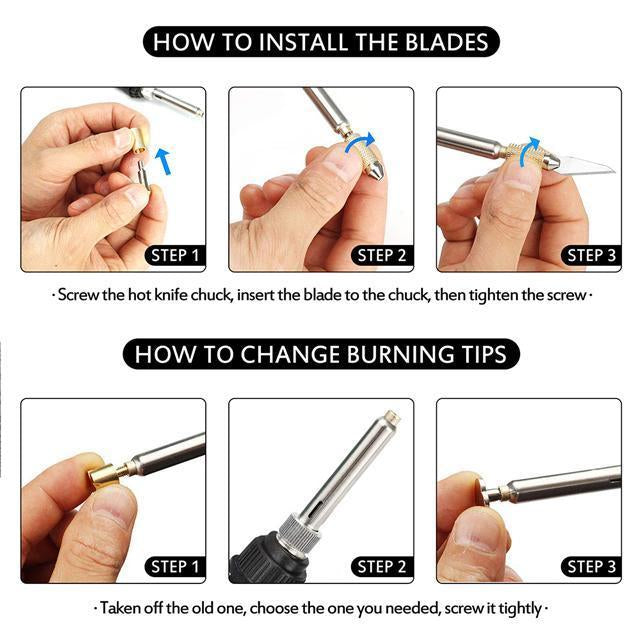 HOW TO INSTALL THE BLADES

STEP 1

STEP 2

STEP 3

· Screw the hot knife chuck, insert the blade to the chuck, then tighten the screw ·

HOW TO CHANGE BURNING TIPS

STEP 1

STEP 2

STEP 3

· Taken off the old one, choose the one you needed, screw it tightly ·