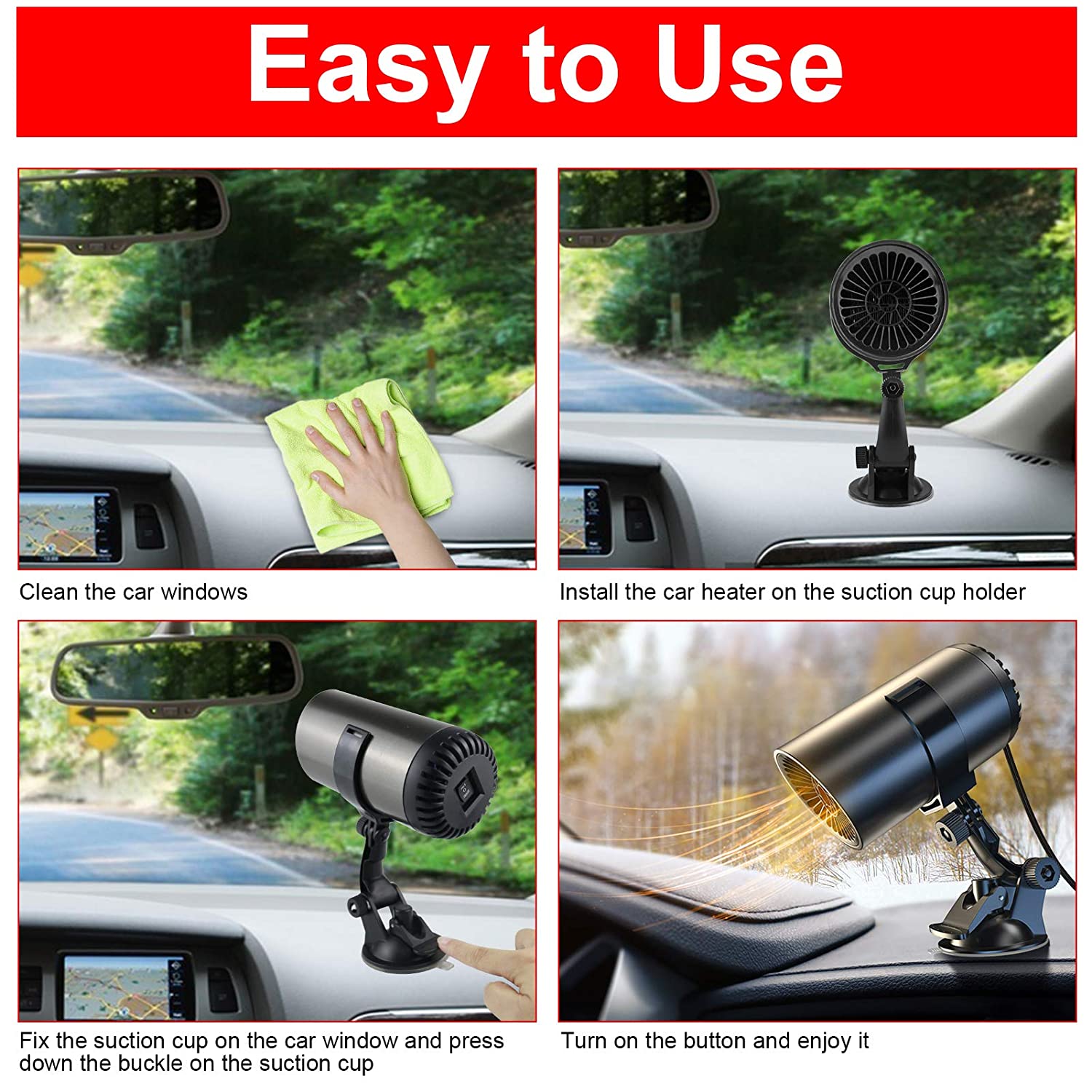 Easy to Use

Clean the car windows

Install the car heater on the suction cup holder

Fix the suction cup on the car window and press down the buckle on the suction cup

Turn on the button and enjoy it