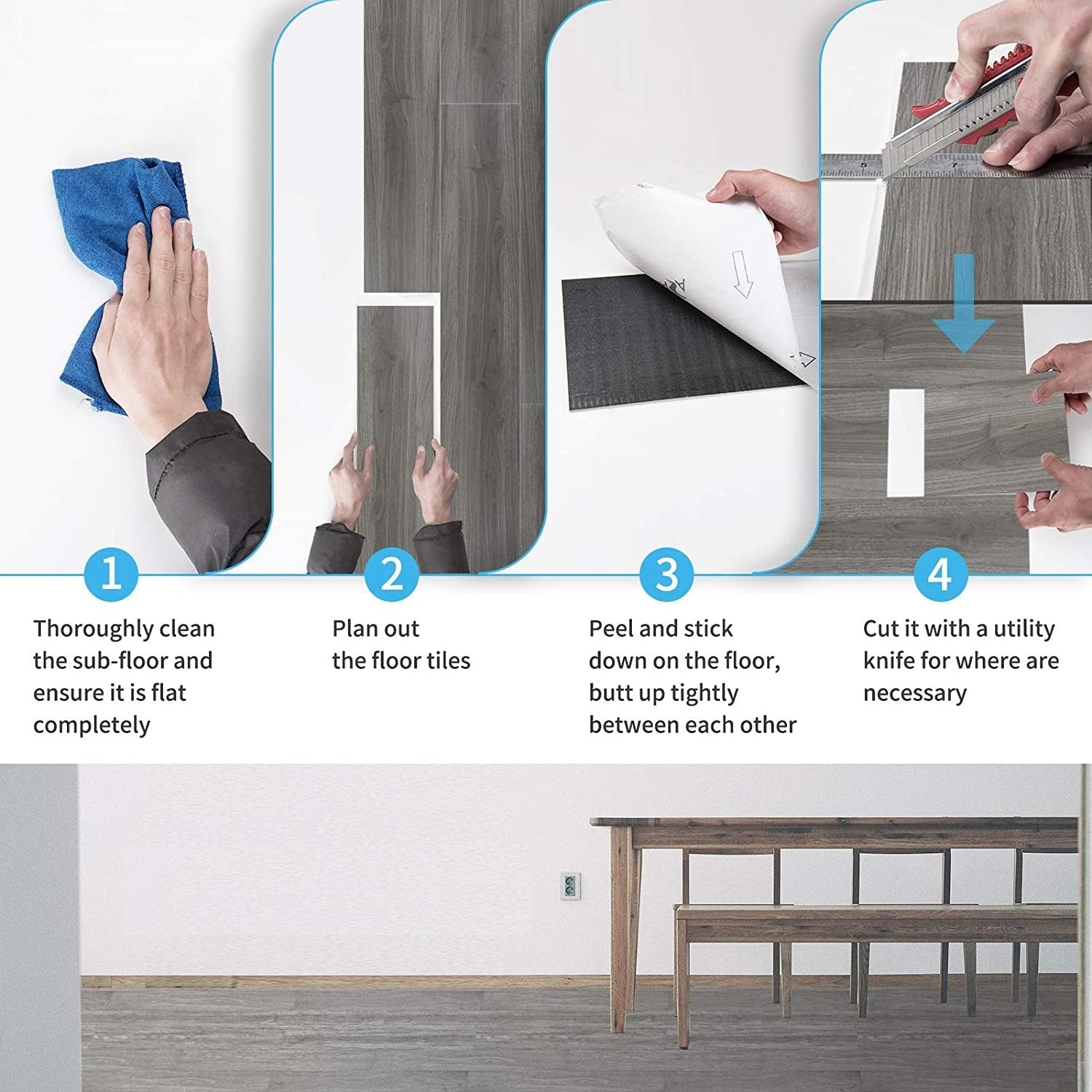 1

Thoroughly clean the sub-floor and ensure it is flat completely

2

Plan out the floor tiles

3

Peel and stick down on the floor, butt up tightly between each other

4

Cut it with a utility knife for where are necessary