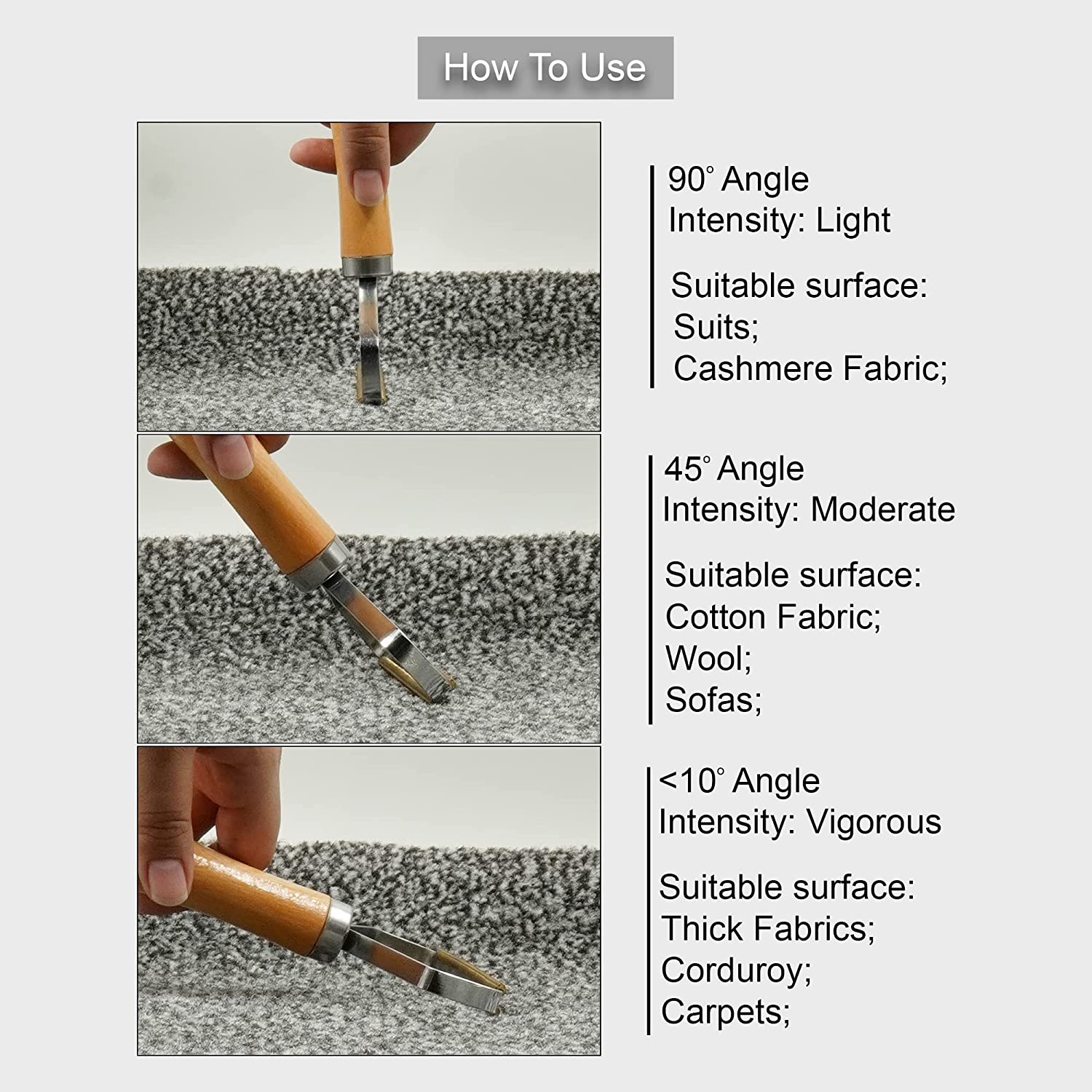 How To Use

90° Angle
Intensity: Light

Suitable surface:
Suits;
Cashmere Fabric;

45° Angle
Intensity: Moderate

Suitable surface:
Cotton Fabric;
Wool;
Sofas;

<10° Angle
Intensity: Vigorous

Suitable surface:
Thick Fabrics;
Corduroy;
Carpets;