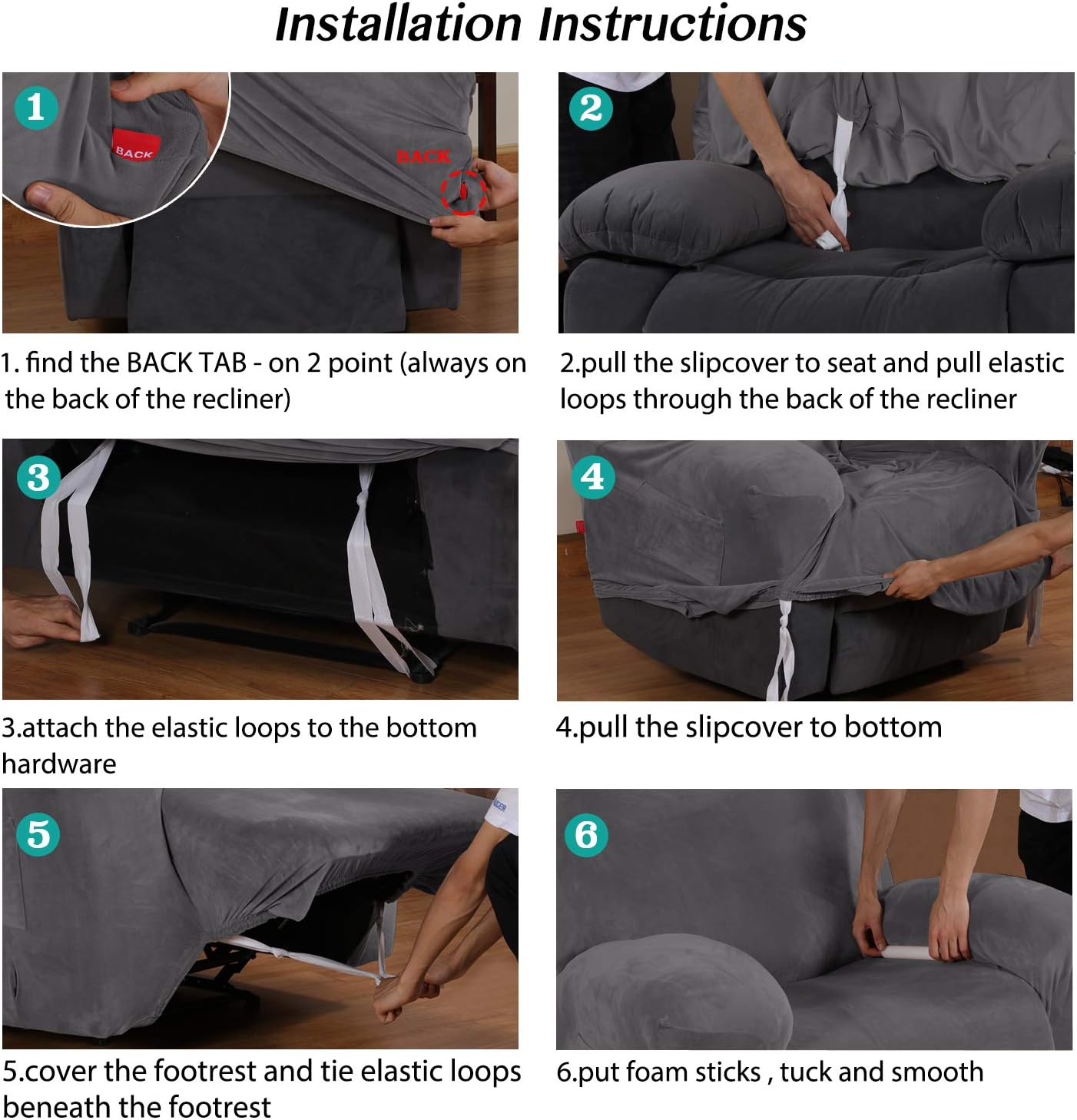 Installation Instructions

1

BACK

BACK

1. find the BACK TAB - on 2 point (always on the back of the recliner)

2

2.pull the slipcover to seat and pull elastic loops through the back of the recliner

3

3.attach the elastic loops to the bottom hardware

4

4.pull the slipcover to bottom

5

5.cover the footrest and tie elastic loops beneath the footrest

6

6.put foam sticks , tuck and smooth