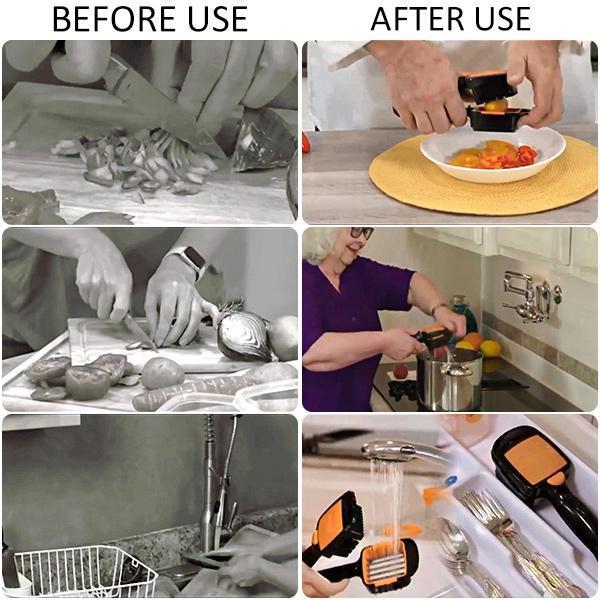 BEFORE USE

AFTER USE