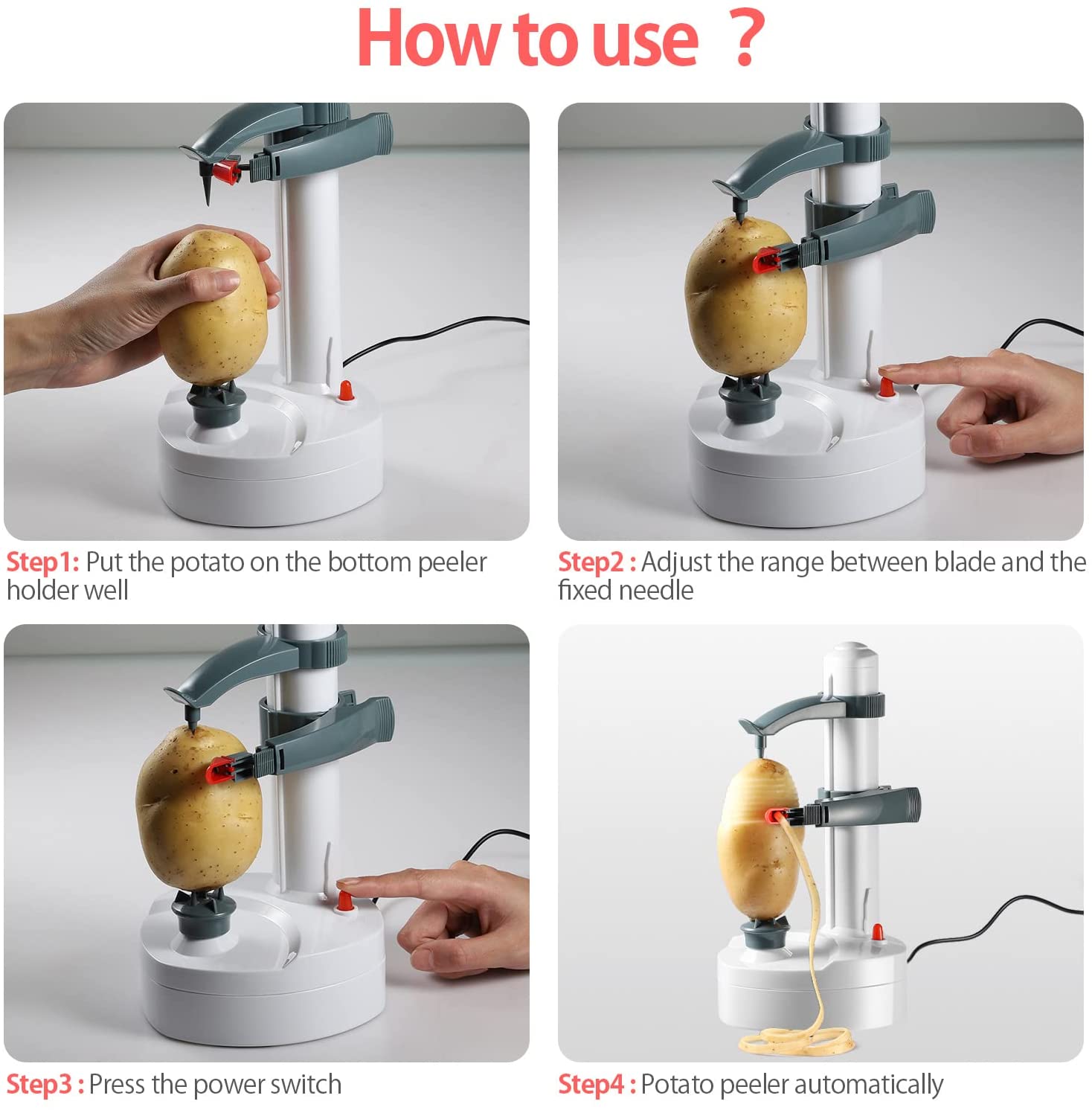 How to use ?

Step1: Put the potato on the bottom peeler holder well

Step2 : Adjust the range between blade and the fixed needle

Step3 : Press the power switch

Step4 : Potato peeler automatically