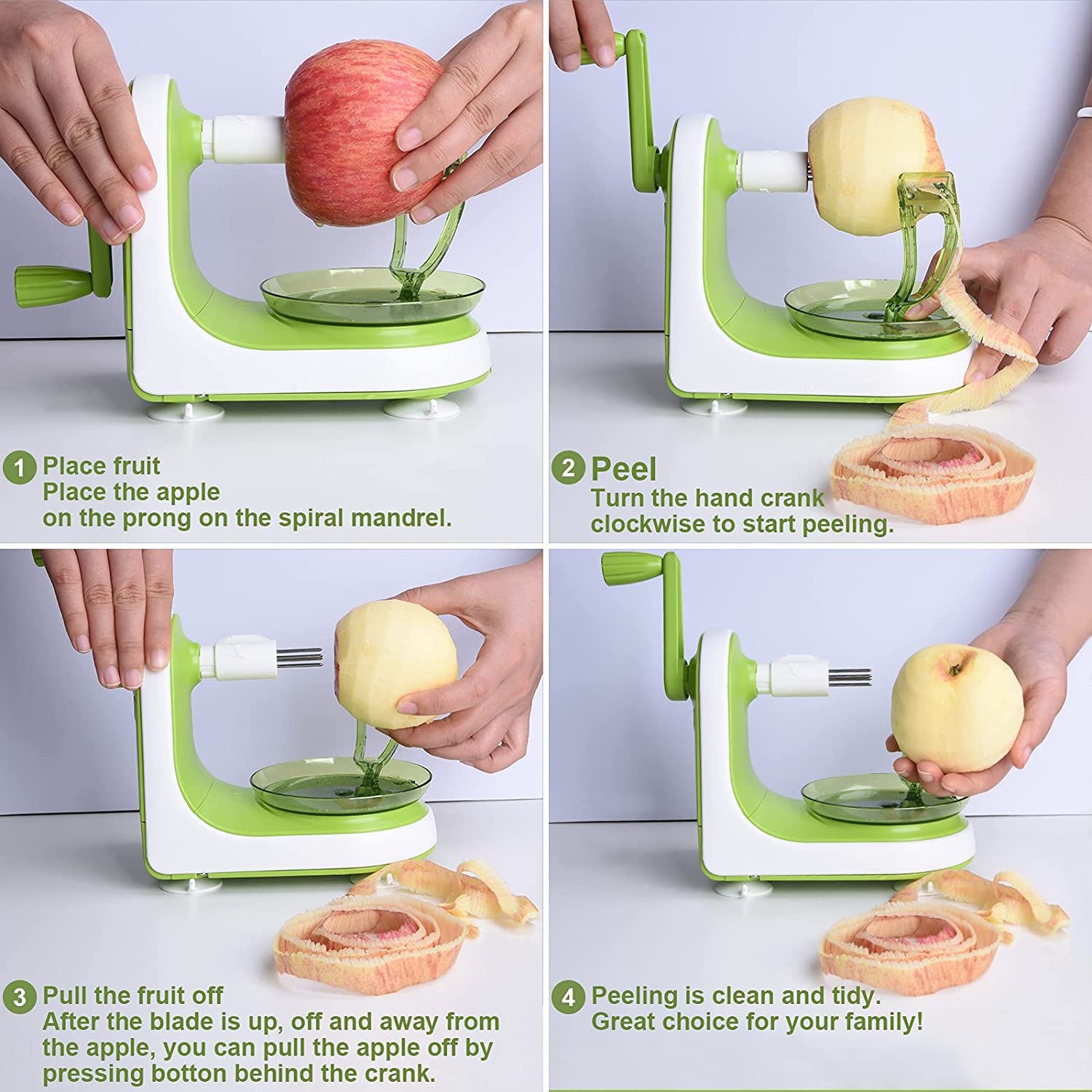 1 Place fruit
Place the apple on the prong on the spiral mandrel.

2 Peel
Turn the hand crank clockwise to start peeling.

3 Pull the fruit off
After the blade is up, off and away from the apple, you can pull the apple off by pressing botton behind the crank.

4 Peeling is clean and tidy.
Great choice for your family!