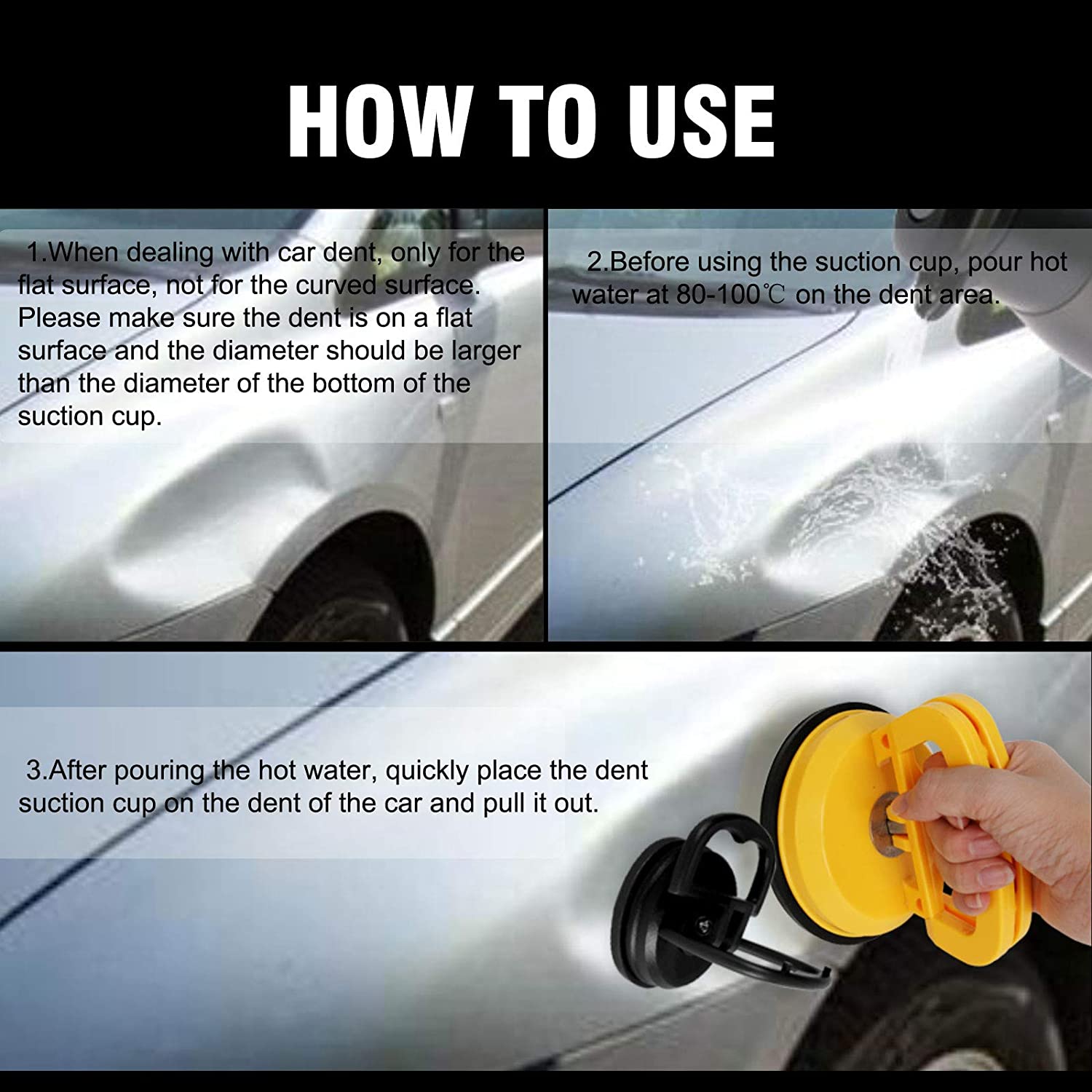 HOW TO USE

1.When dealing with car dent, only for the flat surface, not for the curved surface. Please make sure the dent is on a flat surface and the diameter should be larger than the diameter of the bottom of the suction cup.

2.Before using the suction cup, pour hot water at 80-100℃ on the dent area.

3.After pouring the hot water, quickly place the dent suction cup on the dent of the car and pull it out.