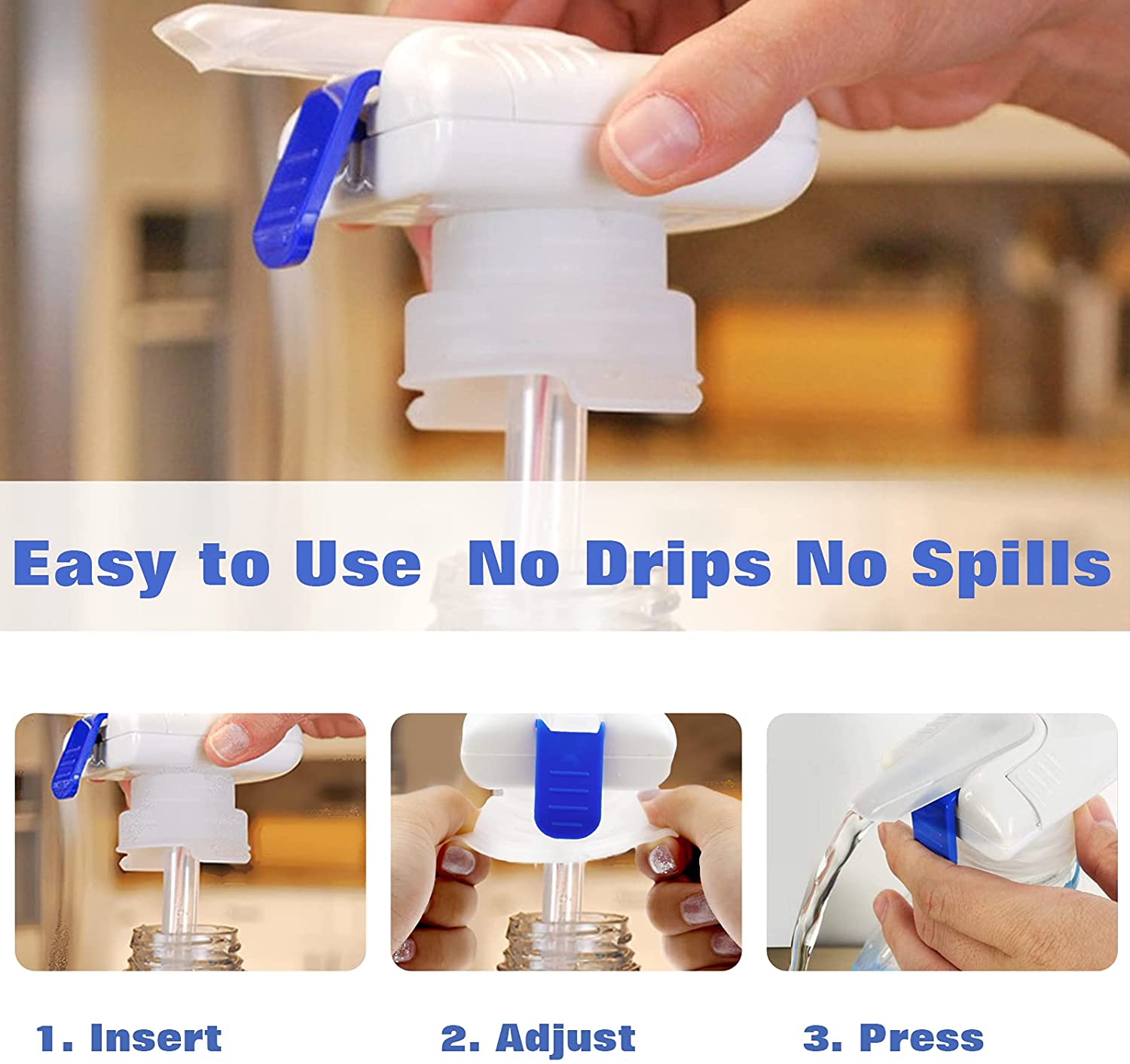 Easy to Use No Drips No Spills

1. Insert

2. Adjust

3. Press