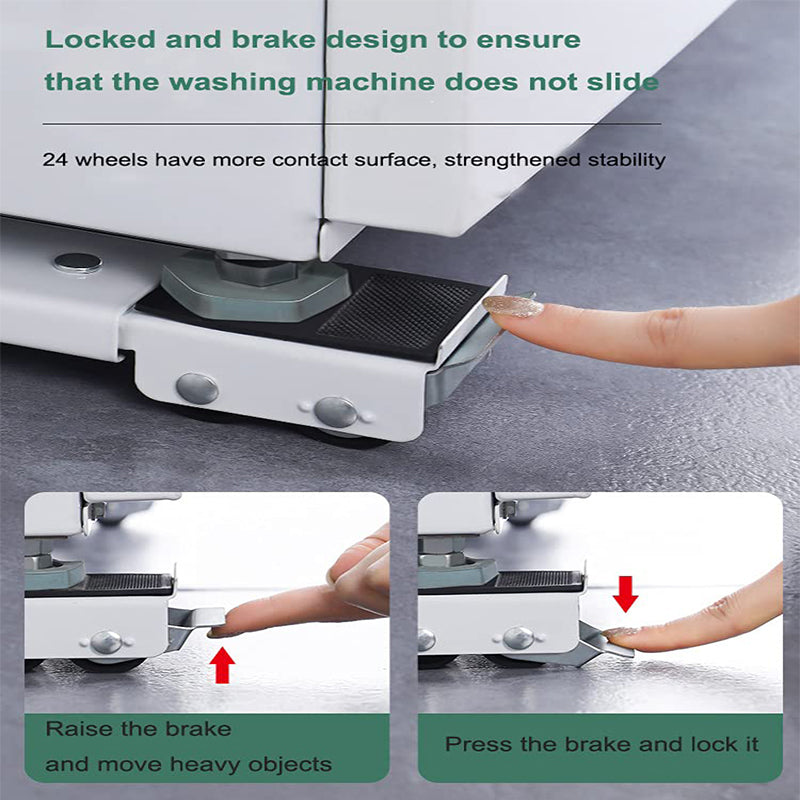 Locked and brake design to ensure that the washing machine does not slide

24 wheels have more contact surface, strengthened stability

Raise the brake and move heavy objects

Press the brake and lock it