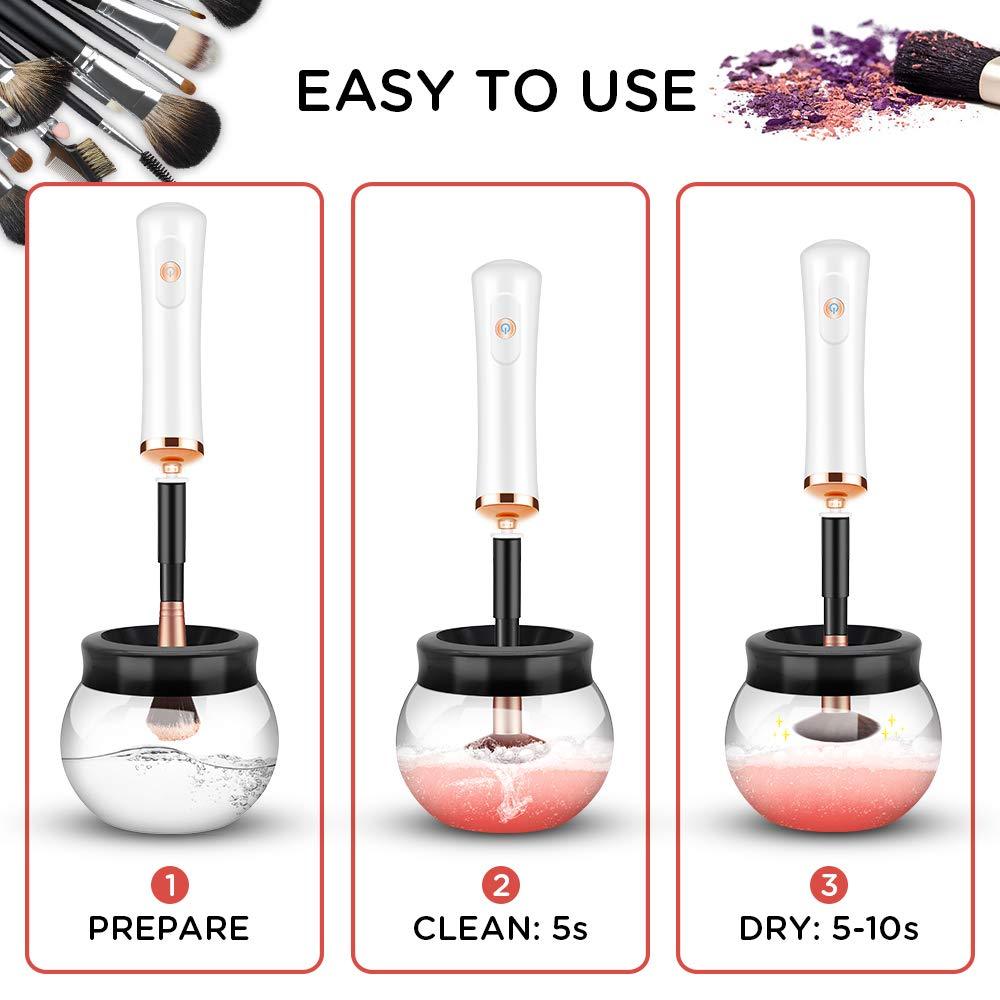 EASY TO USE

1
PREPARE

2
CLEAN: 5s

3
DRY: 5-10s