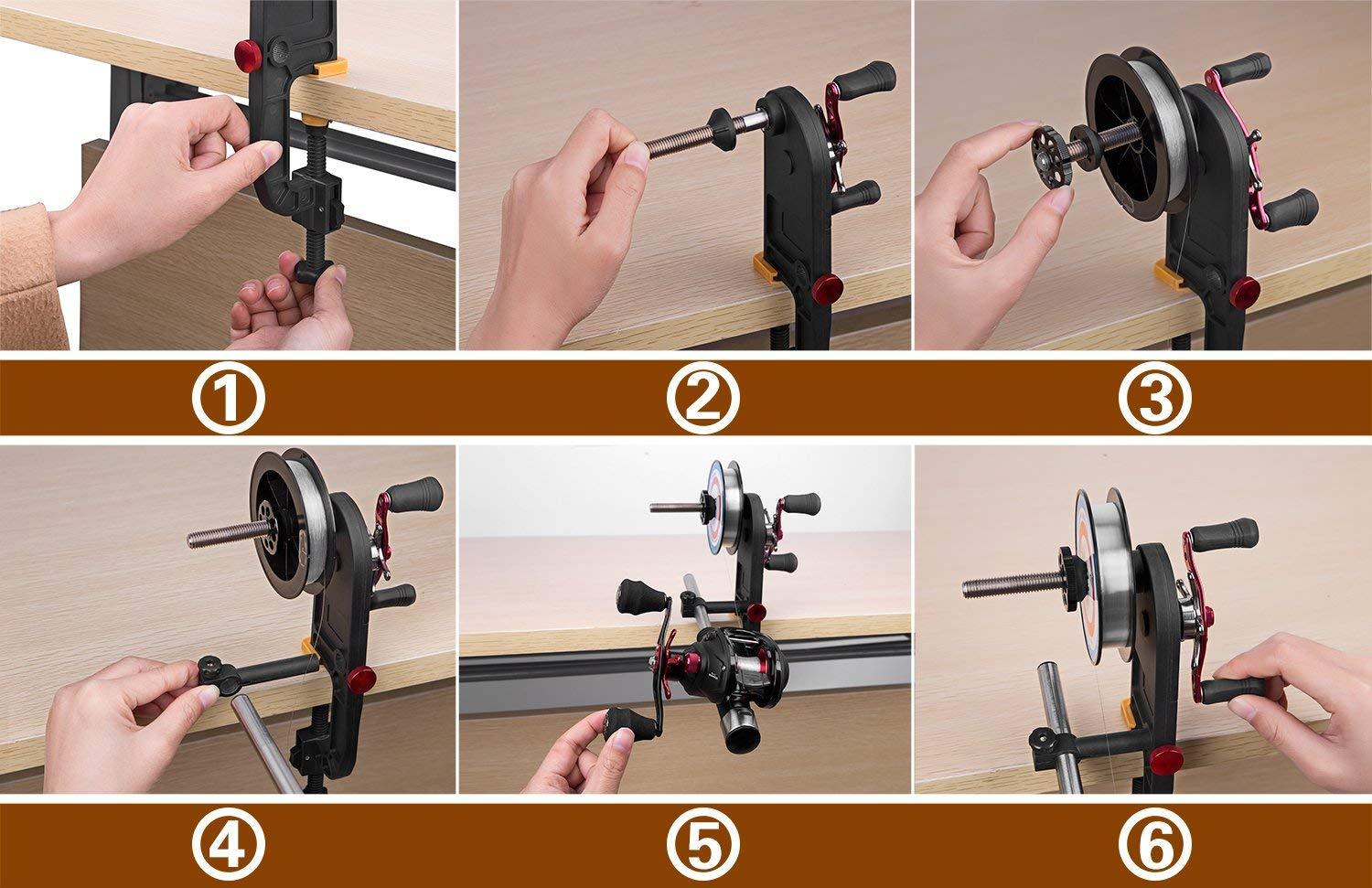 ①

②

③

④

⑤

⑥