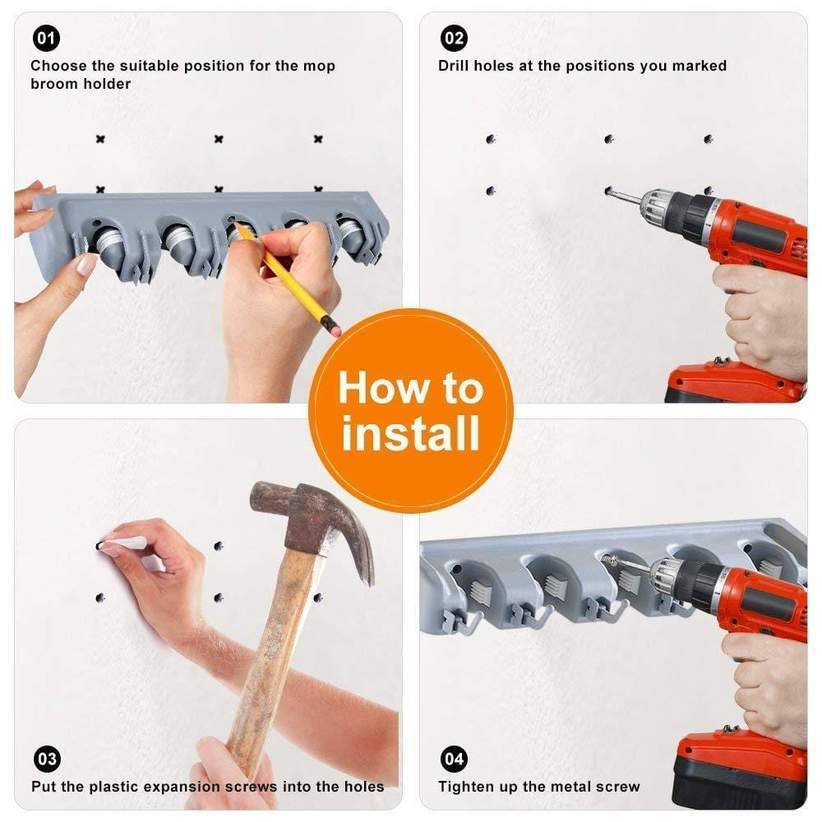 01
Choose the suitable position for the mop broom holder

02
Drill holes at the positions you marked

How to install

03
Put the plastic expansion screws into the holes

04
Tighten up the metal screw