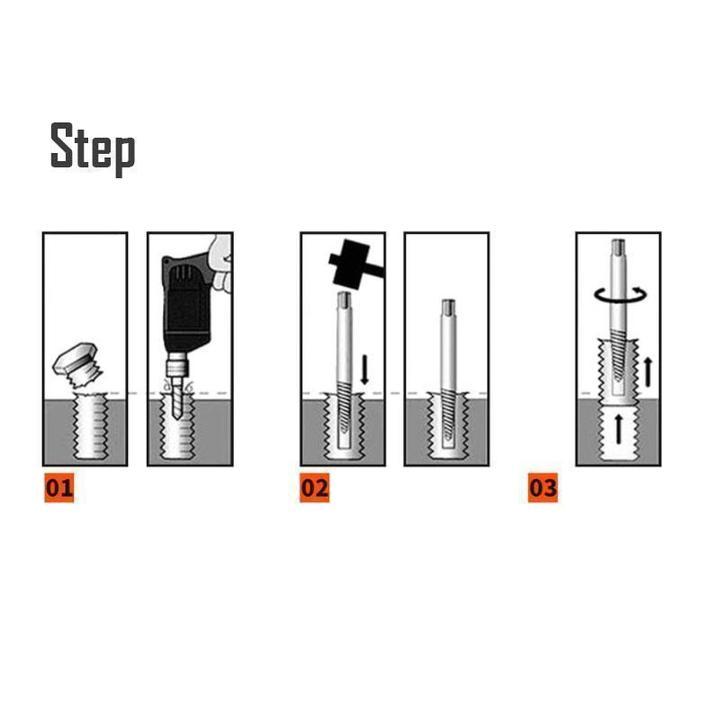 Step

01

02

03