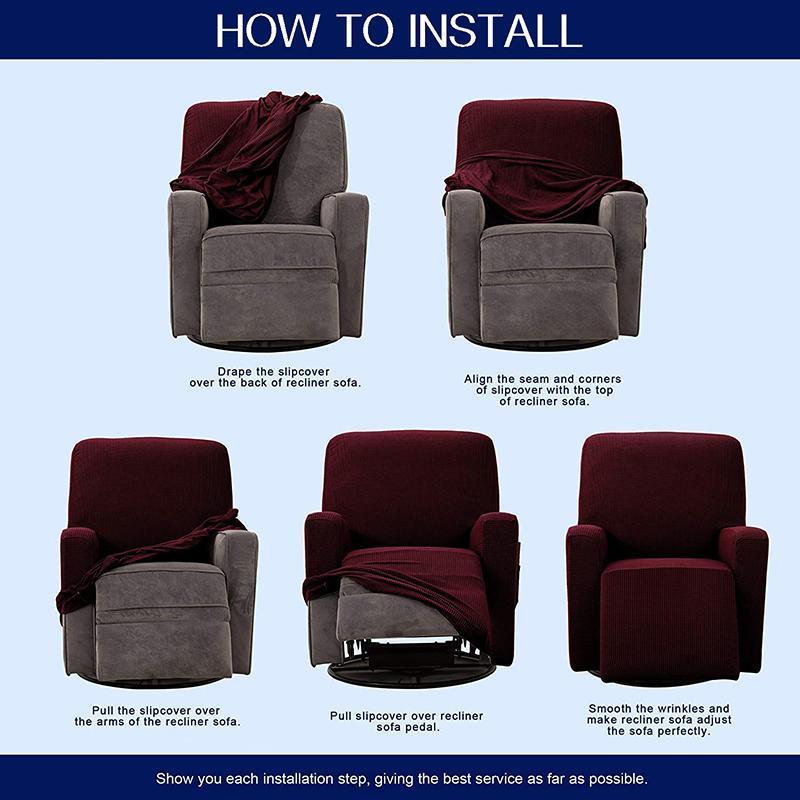 HOW TO INSTALL

Drape the slipcover over the back of recliner sofa.

Align the seam and corners of slipcover with the top of recliner sofa.

Pull the slipcover over the arms of the recliner sofa.

Pull slipcover over recliner sofa pedal.

Smooth the wrinkles and make recliner sofa adjust the sofa perfectly.

Show you each installation step, giving the best service as far as possible.