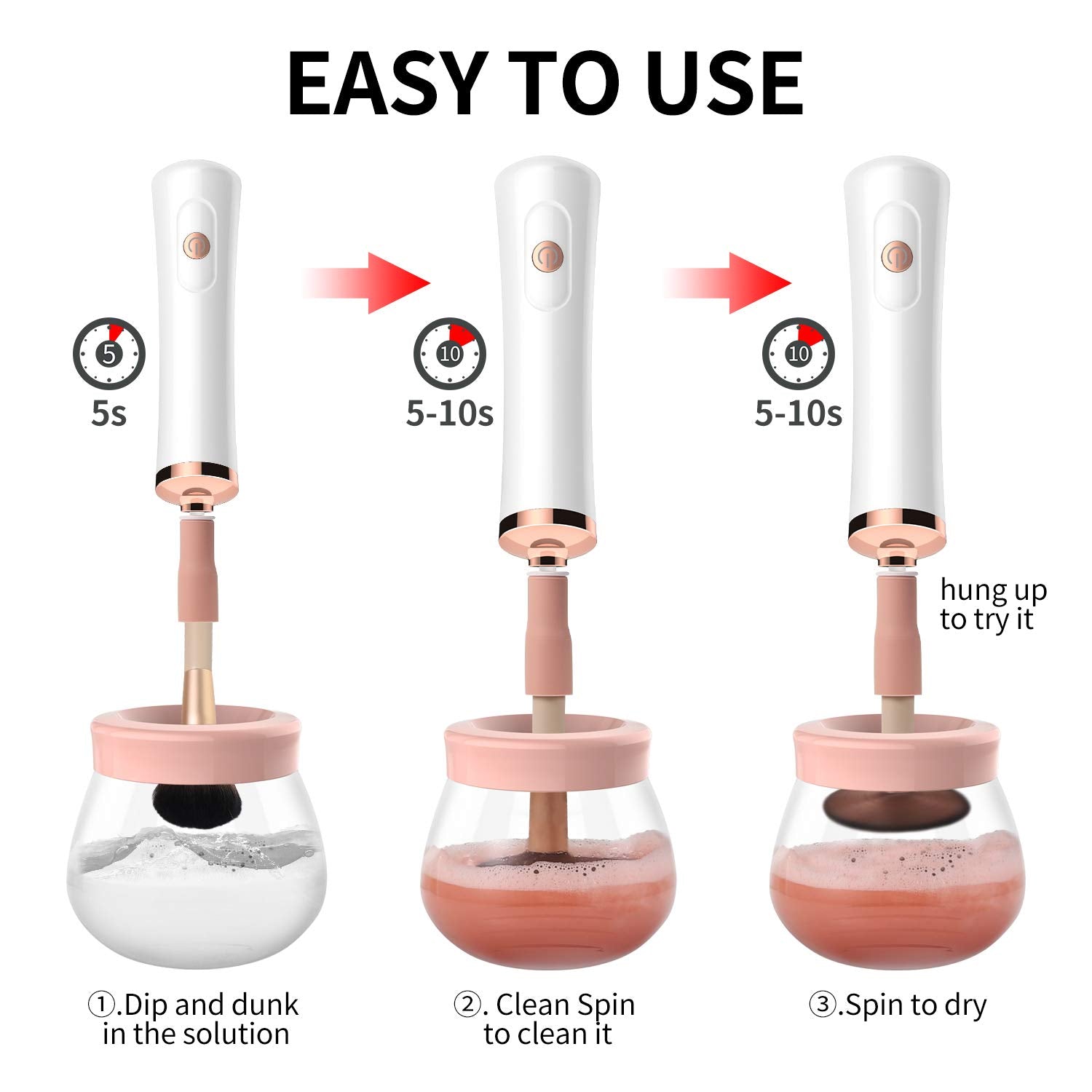 EASY TO USE

5

5s

10

5-10s

10

5-10s

hung up to try it

①.Dip and dunk in the solution

②. Clean Spin to clean it

③.Spin to dry