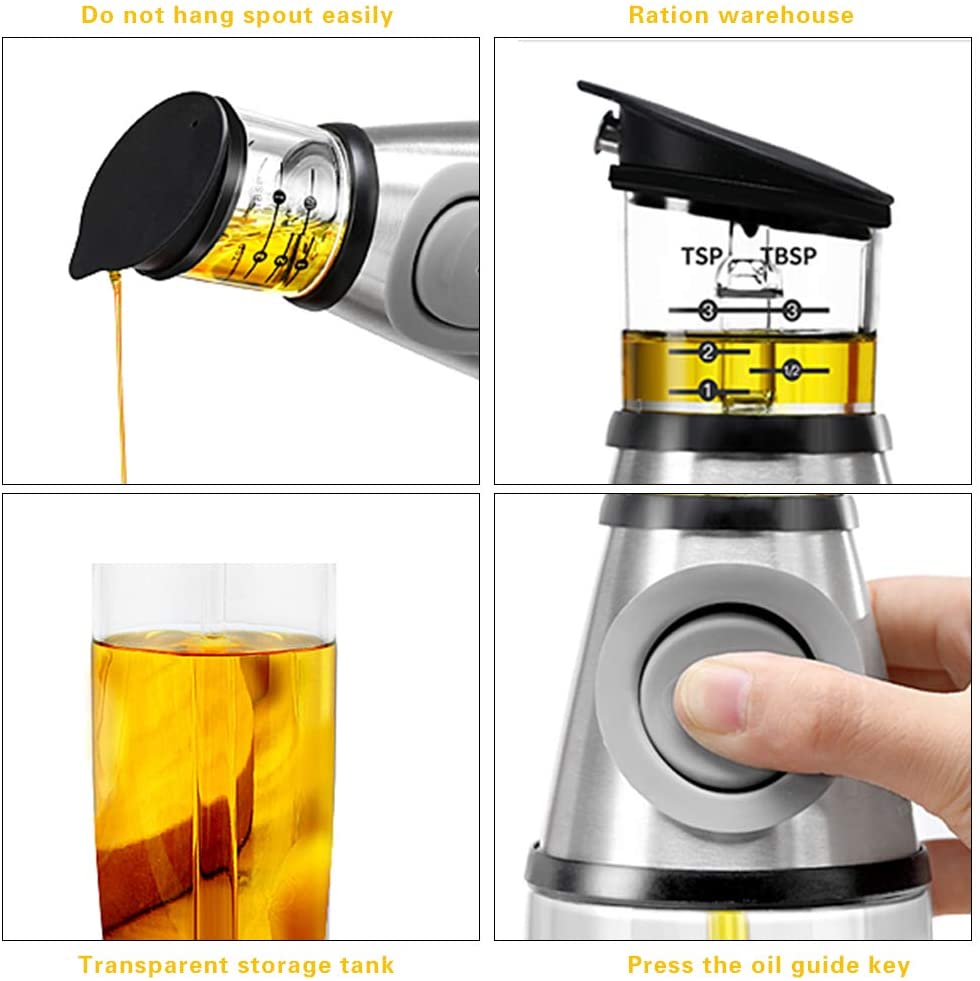 Do not hang spout easily

Ration warehouse

TSP TBSP
3 3
2 1/2
1

Transparent storage tank

Press the oil guide key