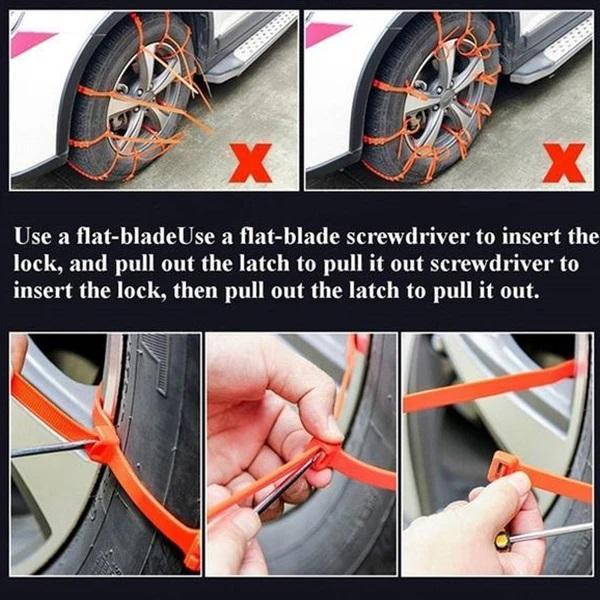 X

X

Use a flat-bladeUse a flat-blade screwdriver to insert the lock, and pull out the latch to pull it out screwdriver to insert the lock, then pull out the latch to pull it out.