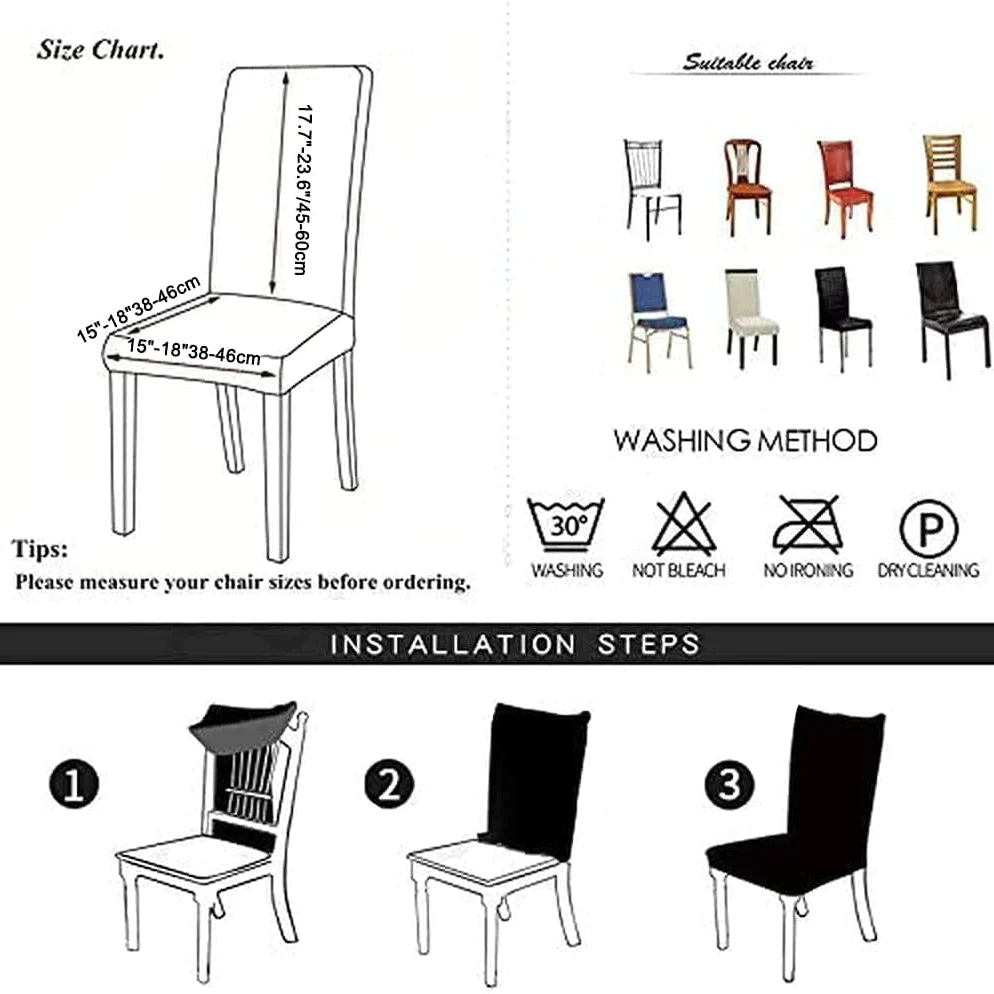 Size Chart.

17.7"-23.6"/45-60cm

15"-18"38-46cm

15"-18"38-46cm

Tips:
Please measure your chair sizes before ordering.

Suitable chair

WASHING METHOD

30°
WASHING

NOT BLEACH

NO IRONING

P
DRY CLEANING

INSTALLATION STEPS

1

2

3