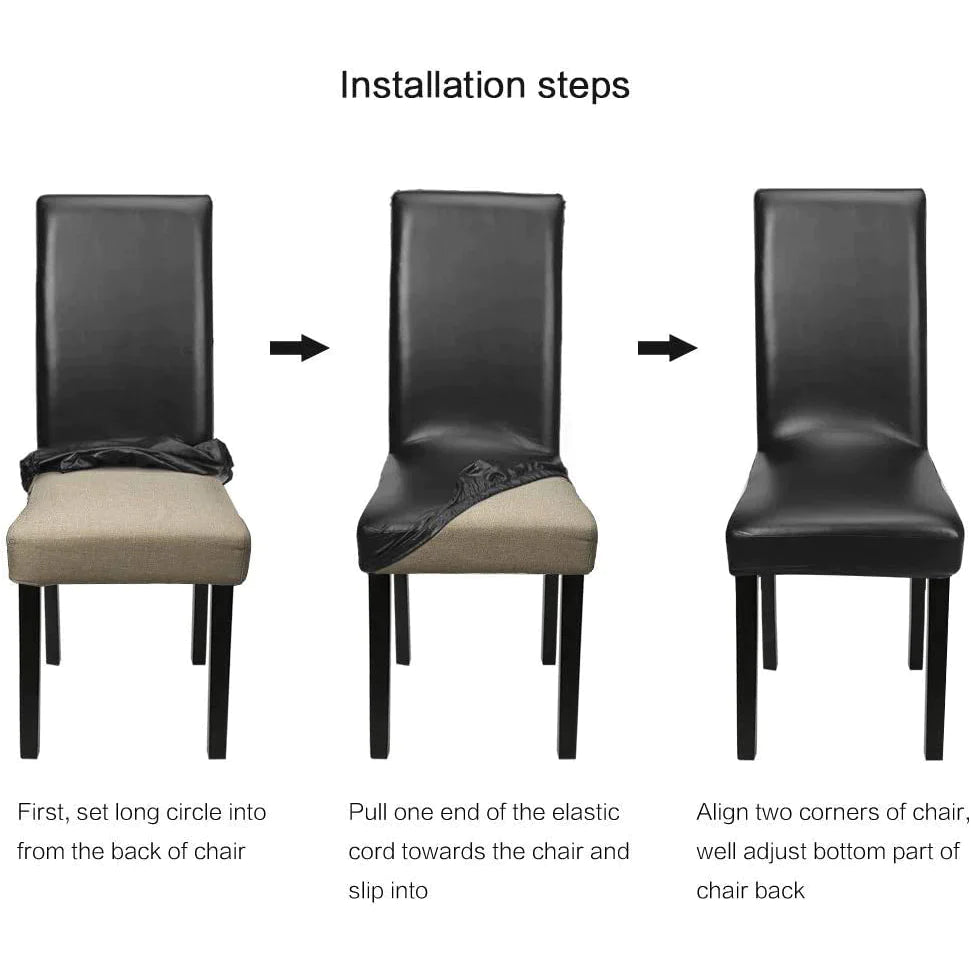 Installation steps

First, set long circle into from the back of chair

Pull one end of the elastic cord towards the chair and slip into

Align two corners of chair, well adjust bottom part of chair back