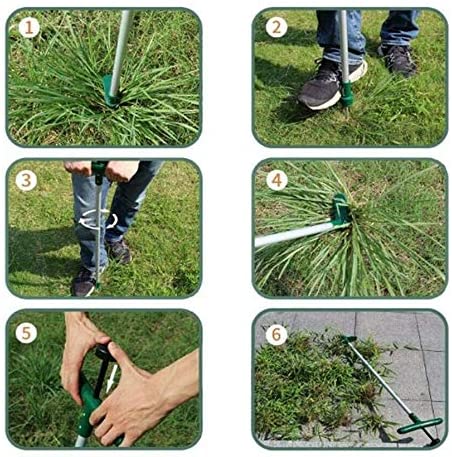 1

2

3

4

5

6