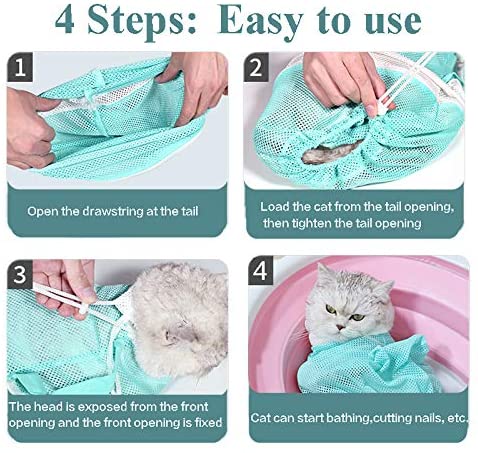 4 Steps: Easy to use

1

Open the drawstring at the tail

2

Load the cat from the tail opening, then tighten the tail opening

3

The head is exposed from the front opening and the front opening is fixed

4

Cat can start bathing,cutting nails, etc.