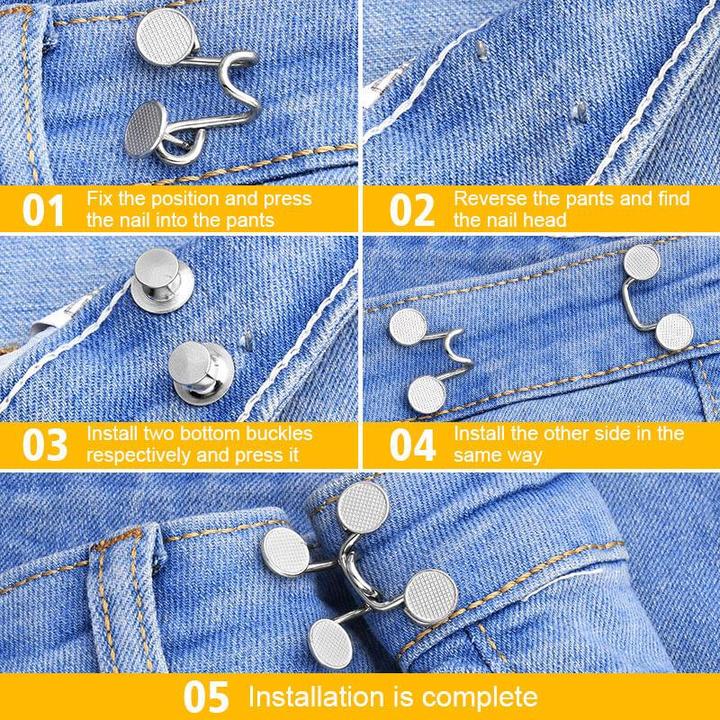 01 Fix the position and press the nail into the pants

02 Reverse the pants and find the nail head

03 Install two bottom buckles respectively and press it

04 Install the other side in the same way

05 Installation is complete