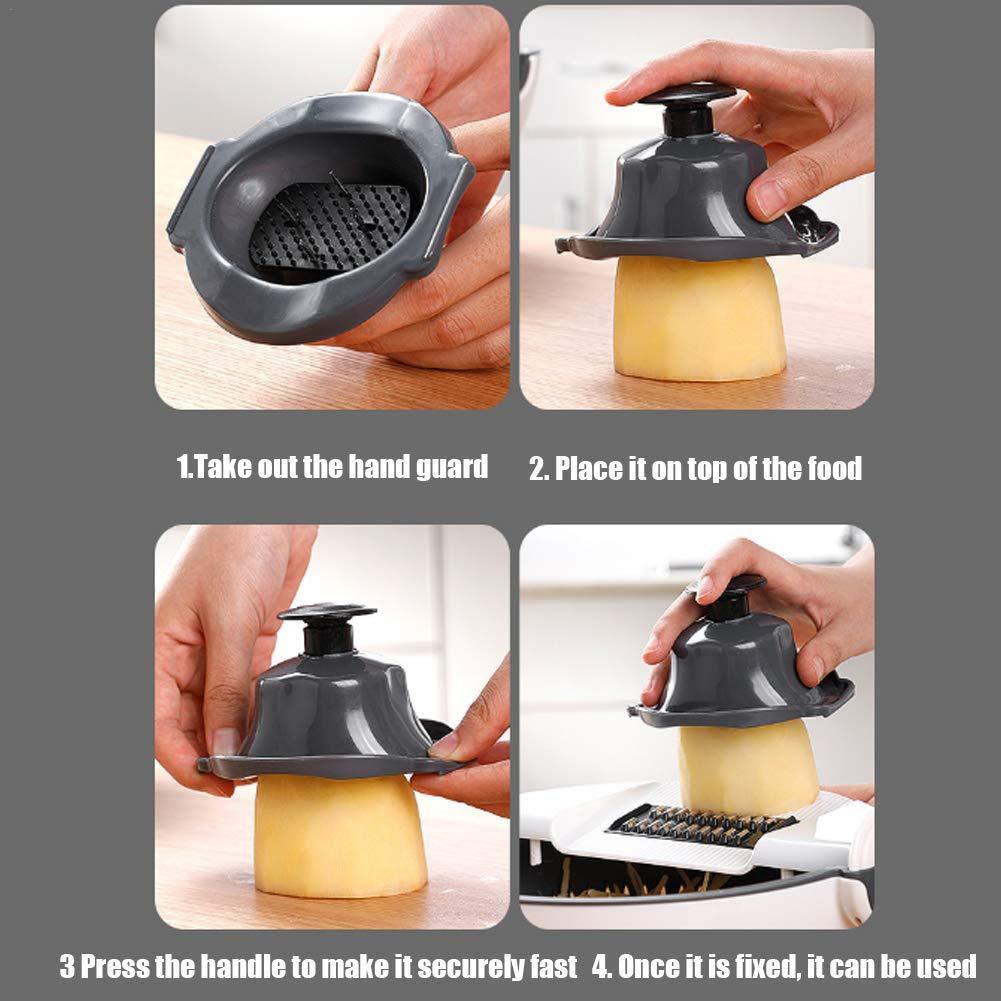 1.Take out the hand guard

2. Place it on top of the food

3 Press the handle to make it securely fast

4. Once it is fixed, it can be used