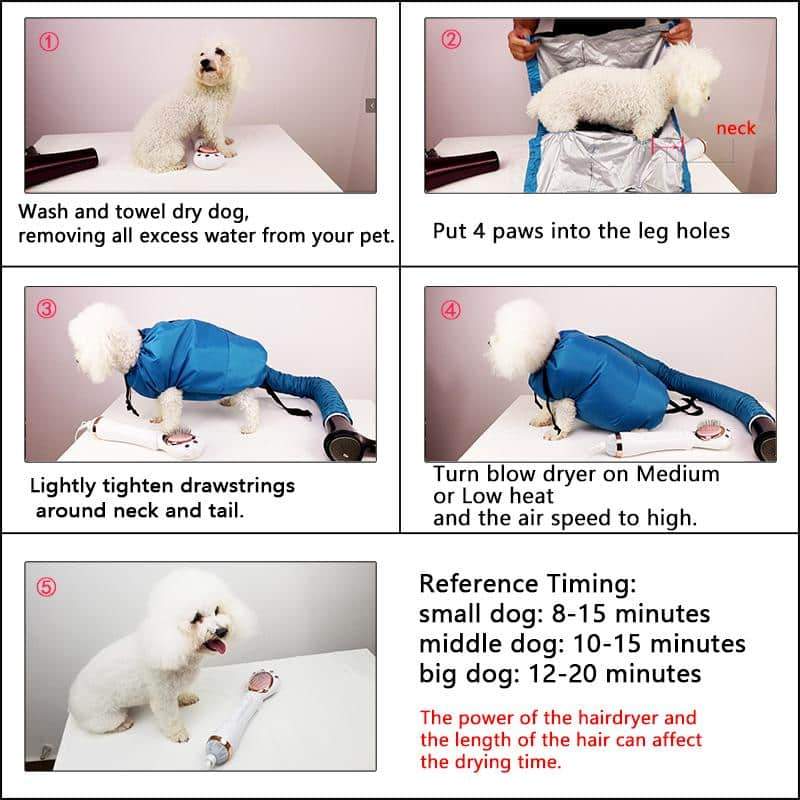 ①

Wash and towel dry dog, removing all excess water from your pet.

②

neck

Put 4 paws into the leg holes

③

Lightly tighten drawstrings around neck and tail.

④

Turn blow dryer on Medium or Low heat and the air speed to high.

⑤

Reference Timing:
small dog: 8-15 minutes
middle dog: 10-15 minutes
big dog: 12-20 minutes

The power of the hairdryer and the length of the hair can affect the drying time.