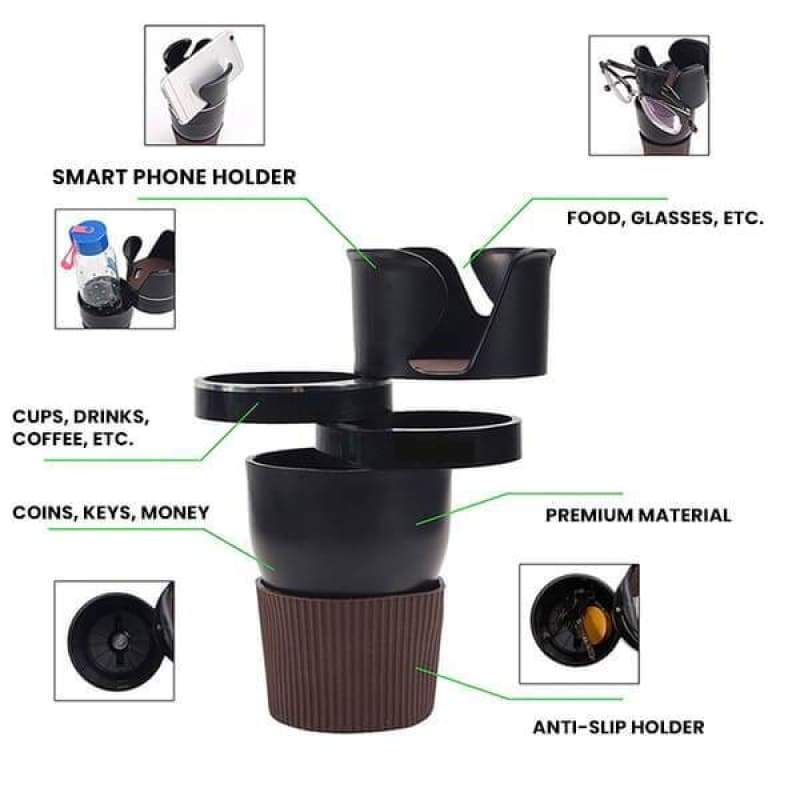 SMART PHONE HOLDER

FOOD, GLASSES, ETC.

CUPS, DRINKS, COFFEE, ETC.

COINS, KEYS, MONEY

PREMIUM MATERIAL

ANTI-SLIP HOLDER