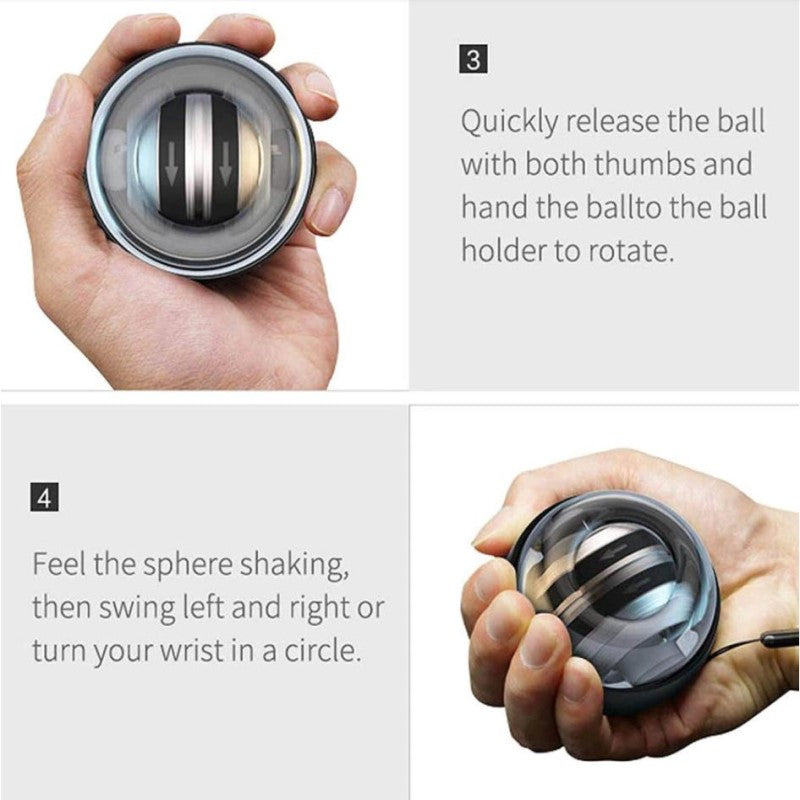 3

Quickly release the ball with both thumbs and hand the ballto the ball holder to rotate.

4

Feel the sphere shaking, then swing left and right or turn your wrist in a circle.