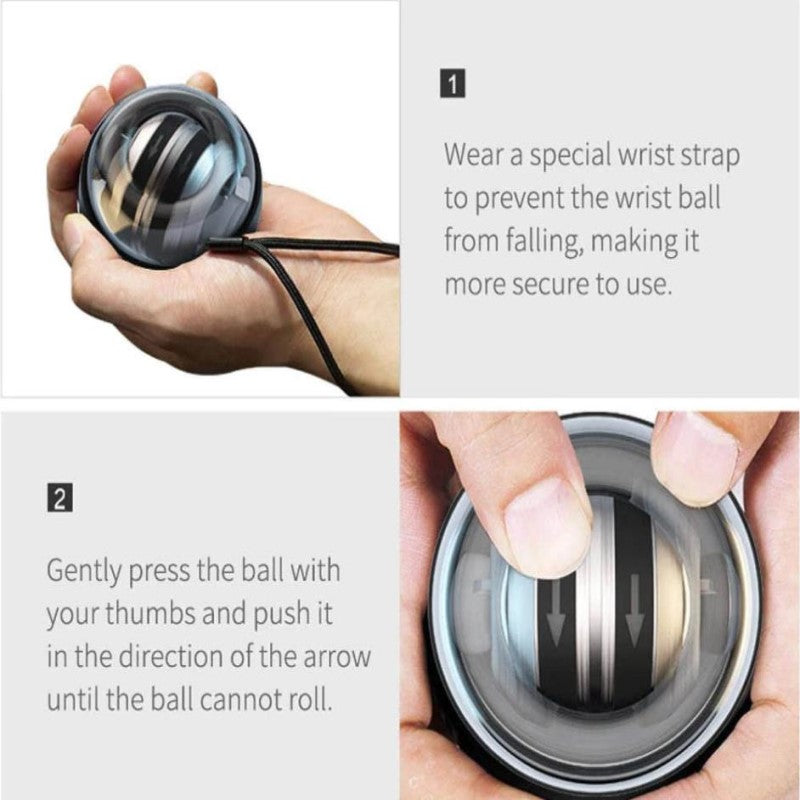 1

Wear a special wrist strap to prevent the wrist ball from falling, making it more secure to use.

2

Gently press the ball with your thumbs and push it in the direction of the arrow until the ball cannot roll.