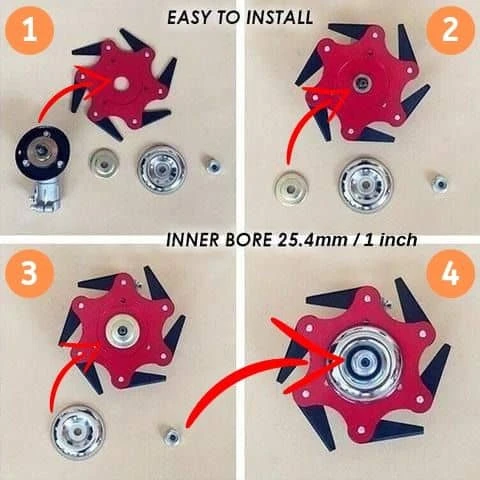 1

EASY TO INSTALL

2

INNER BORE 25.4mm / 1 inch

3

4