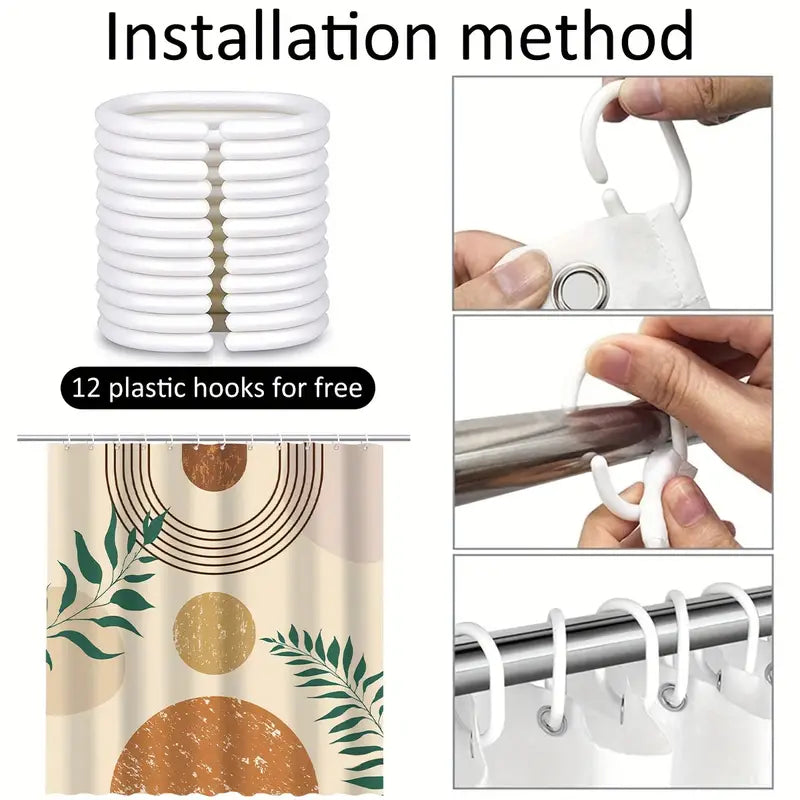 Installation method

12 plastic hooks for free