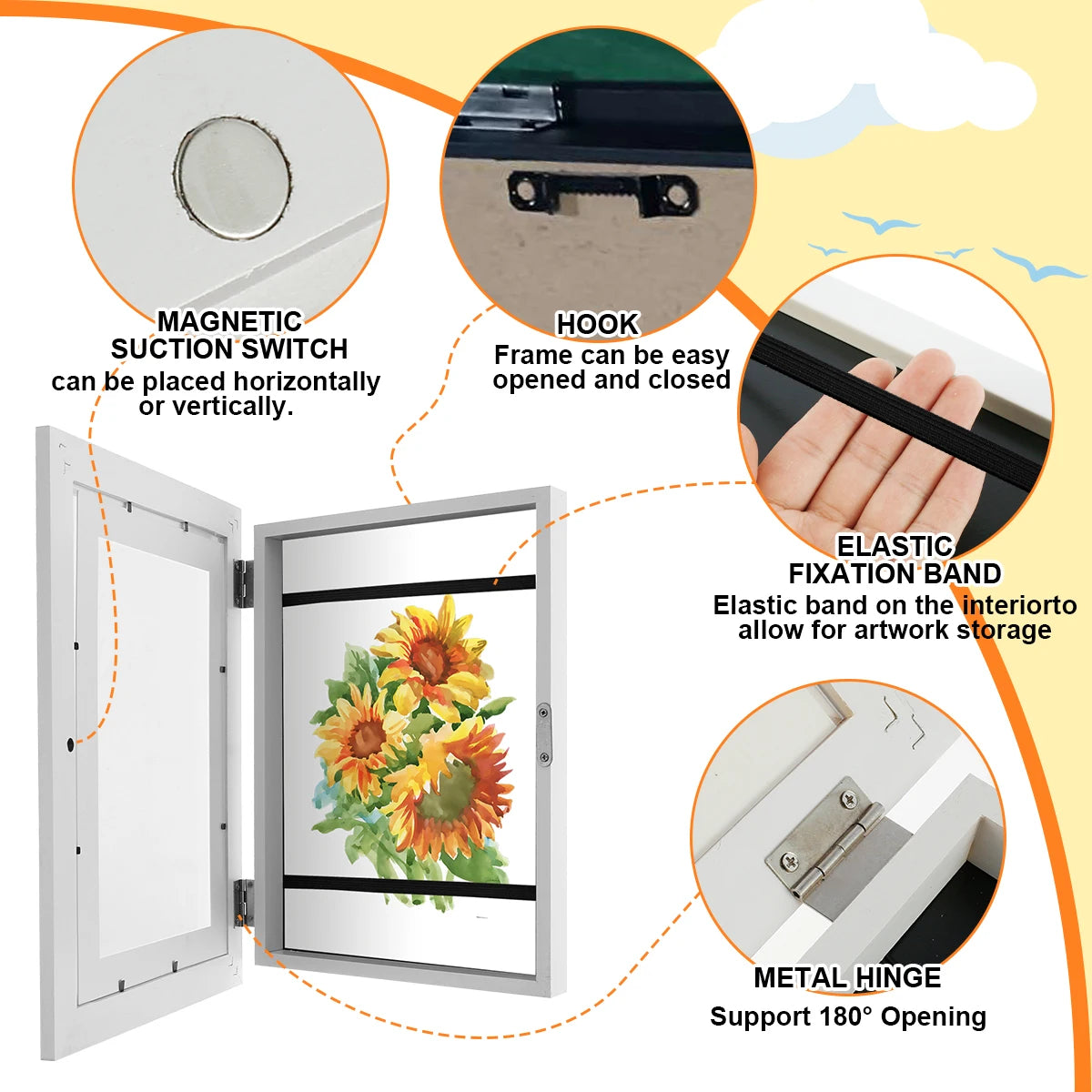 MAGNETIC SUCTION SWITCH
can be placed horizontally or vertically.

HOOK
Frame can be easy opened and closed

ELASTIC FIXATION BAND
Elastic band on the interiorto allow for artwork storage

METAL HINGE
Support 180° Opening