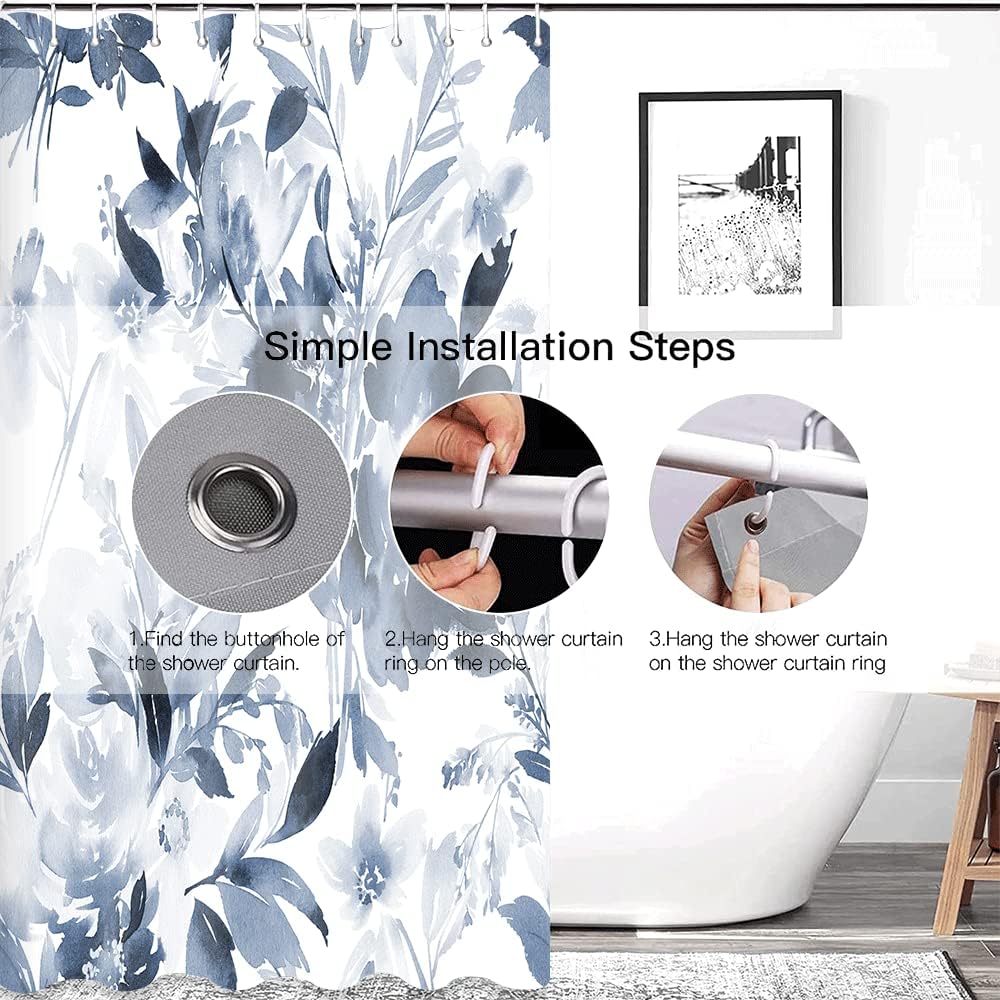 Simple Installation Steps

1.Find the buttonhole of the shower curtain.

2.Hang the shower curtain ring on the pole.

3.Hang the shower curtain on the shower curtain ring