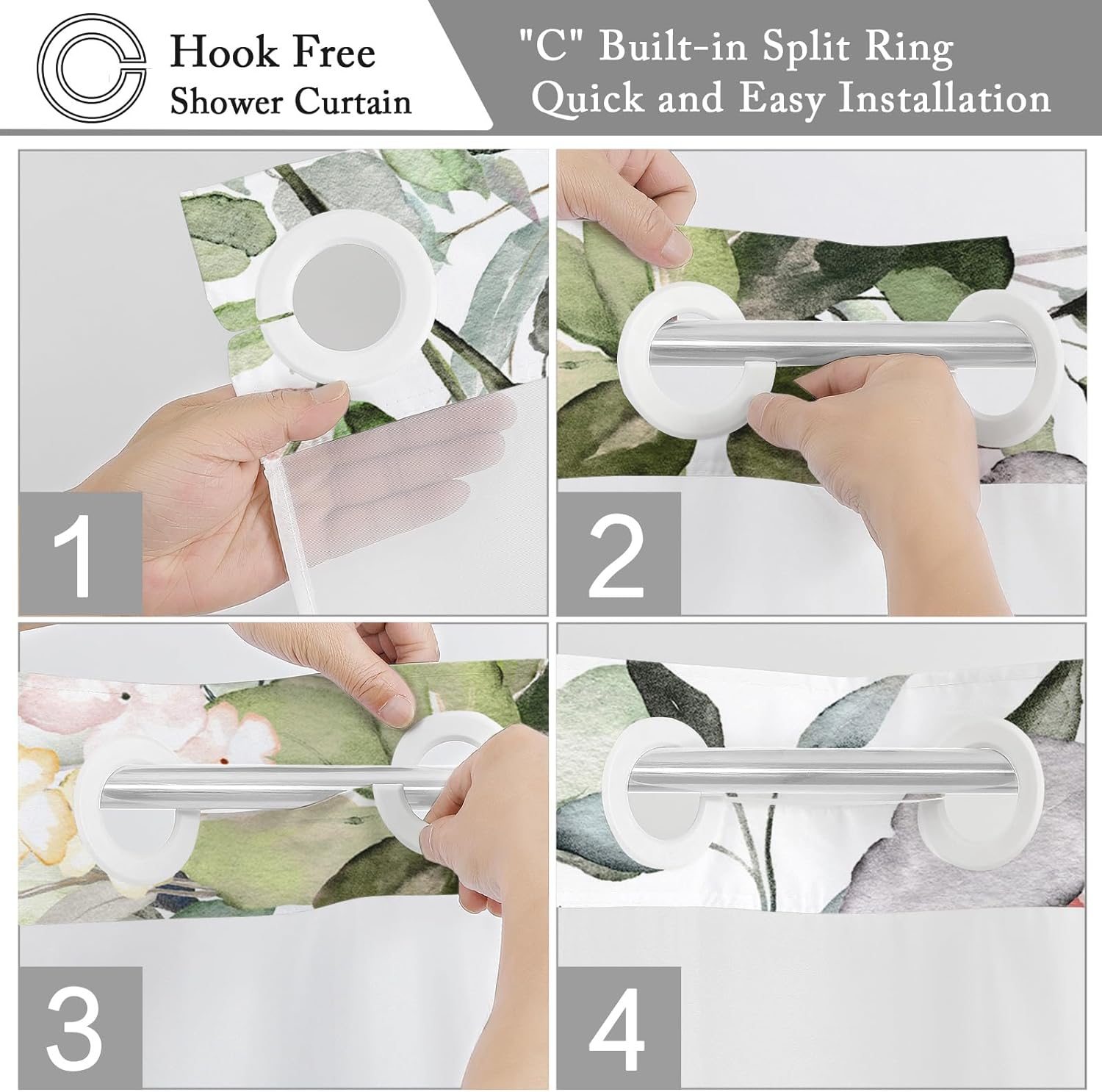 Hook Free
Shower Curtain

"C" Built-in Split Ring
Quick and Easy Installation

1

2

3

4