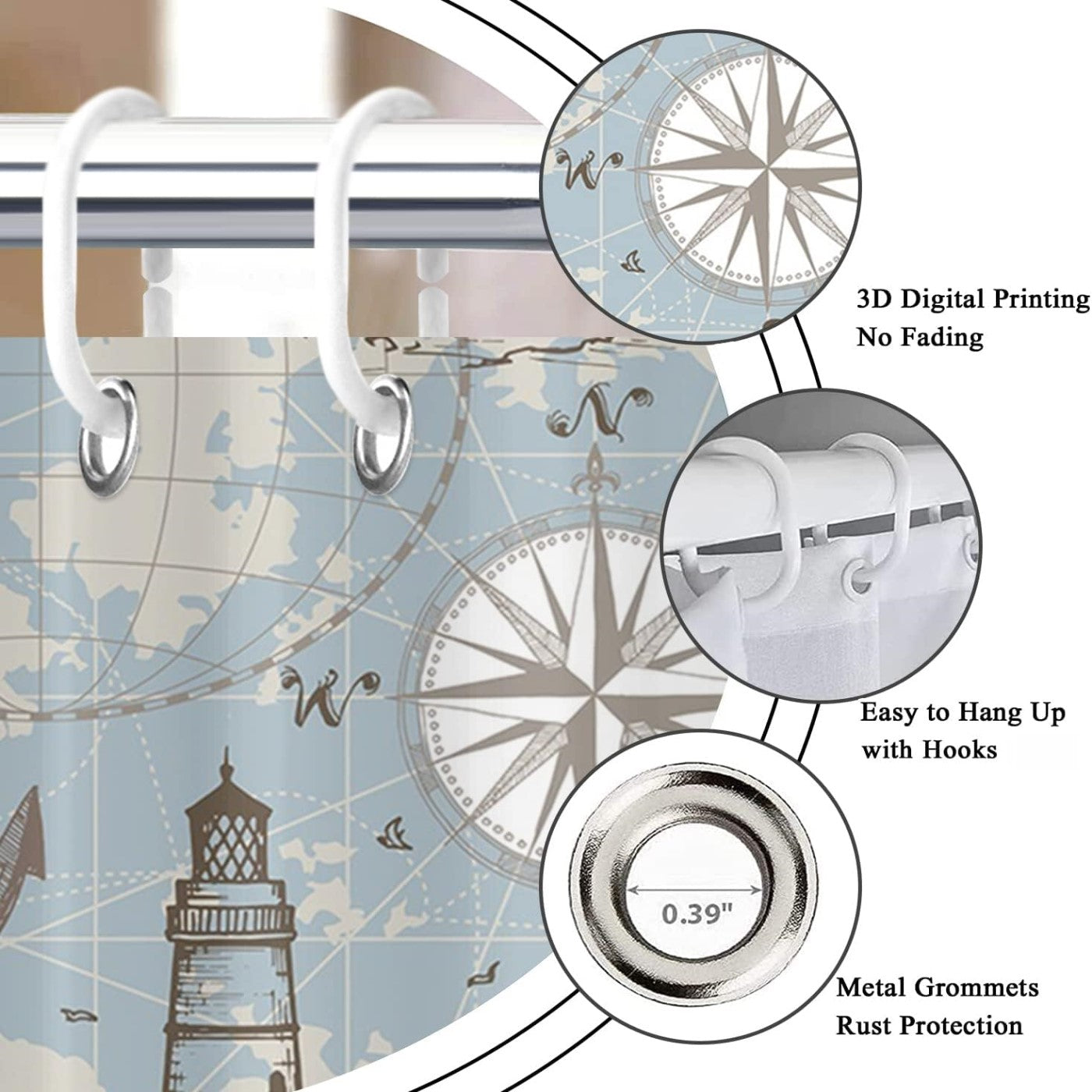 W

N

W

3D Digital Printing
No Fading

Easy to Hang Up
with Hooks

0.39"

Metal Grommets
Rust Protection