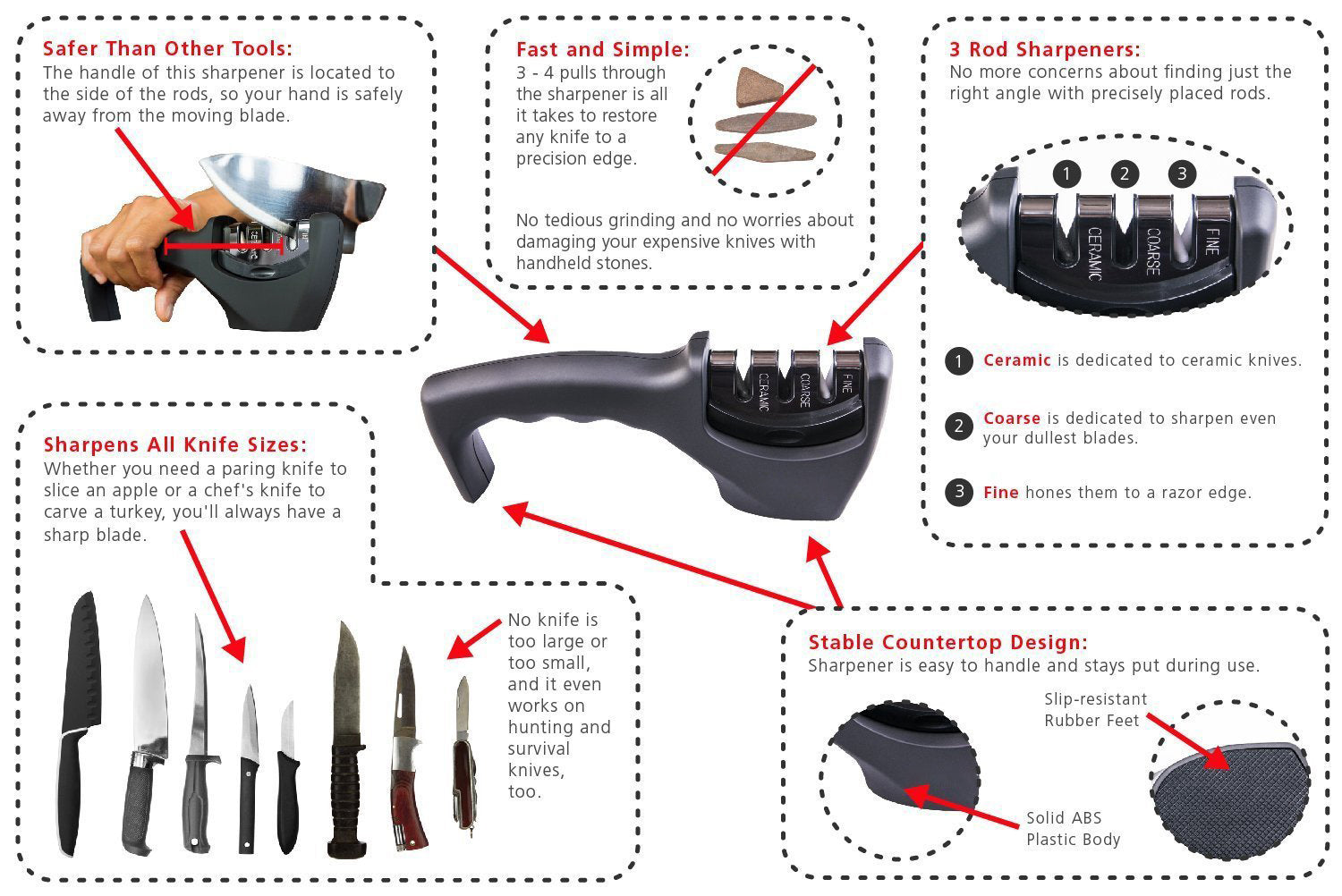 Safer Than Other Tools:
The handle of this sharpener is located to the side of the rods, so your hand is safely away from the moving blade.

Fast and Simple:
3 - 4 pulls through the sharpener is all it takes to restore any knife to a precision edge.

No tedious grinding and no worries about damaging your expensive knives with handheld stones.

3 Rod Sharpeners:
No more concerns about finding just the right angle with precisely placed rods.

1 2 3

CERAMIC COARSE FINE

1 Ceramic is dedicated to ceramic knives.

2 Coarse is dedicated to sharpen even your dullest blades.

3 Fine hones them to a razor edge.

CERAMIC COARSE FINE

Sharpens All Knife Sizes:
Whether you need a paring knife to slice an apple or a chef's knife to carve a turkey, you'll always have a sharp blade.

No knife is too large or too small, and it even works on hunting and survival knives, too.

Stable Countertop Design:
Sharpener is easy to handle and stays put during use.

Slip-resistant Rubber Feet

Solid ABS Plastic Body